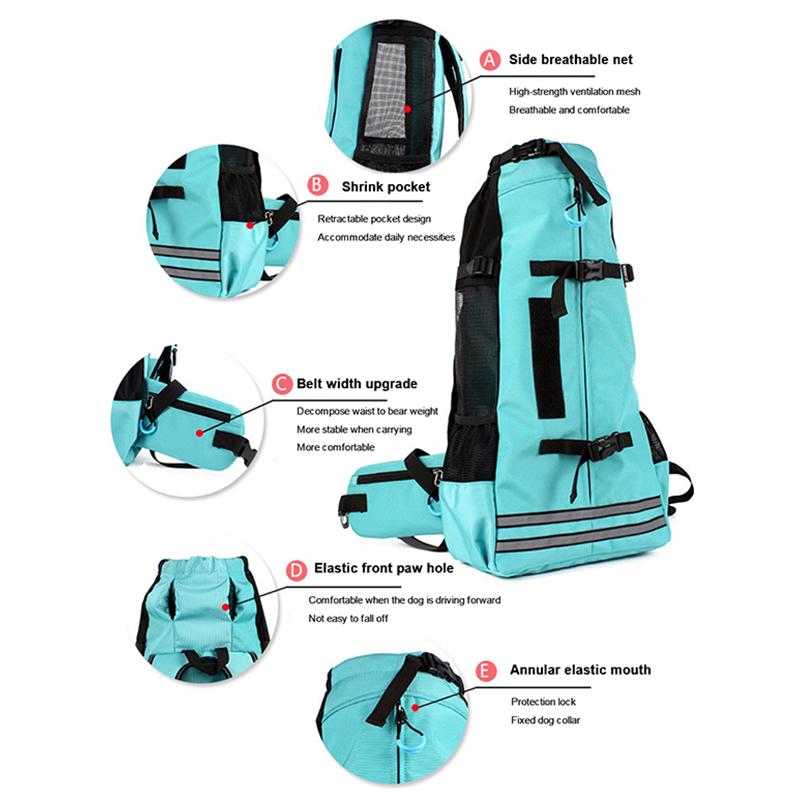 A Side breathable net

High-strength ventilation mesh
Breathable and comfortable

B Shrink pocket

Retractable pocket design
Accommodate daily necessities

C Belt width upgrade

Decompose waist to bear weight
More stable when carrying
More comfortable

D Elastic front paw hole

Comfortable when the dog is driving forward
Not easy to fall off

E Annular elastic mouth

Protection lock
Fixed dog collar