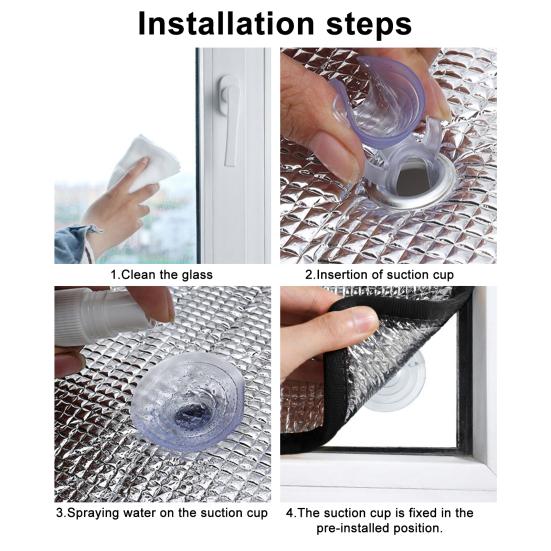 Installation steps

1.Clean the glass

2.Insertion of suction cup

3.Spraying water on the suction cup

4.The suction cup is fixed in the pre-installed position.