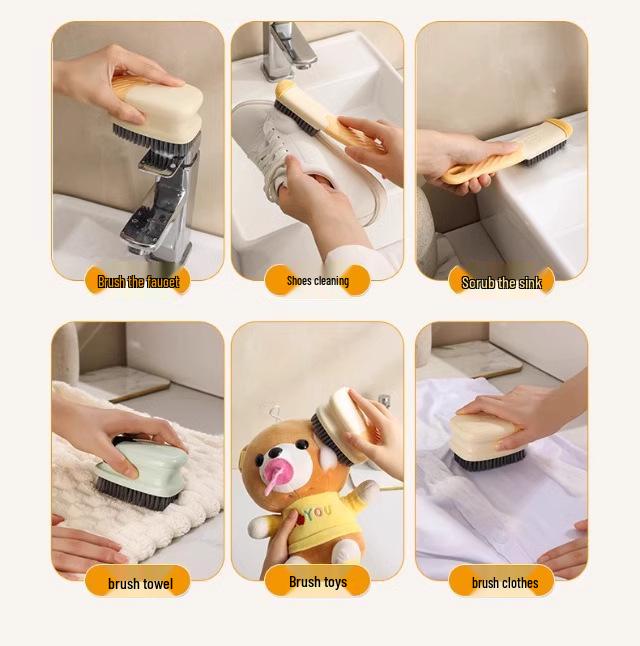 Brush the faucet

Shoes cleaning

Scrub the sink

brush towel

YOU

Brush toys

brush clothes