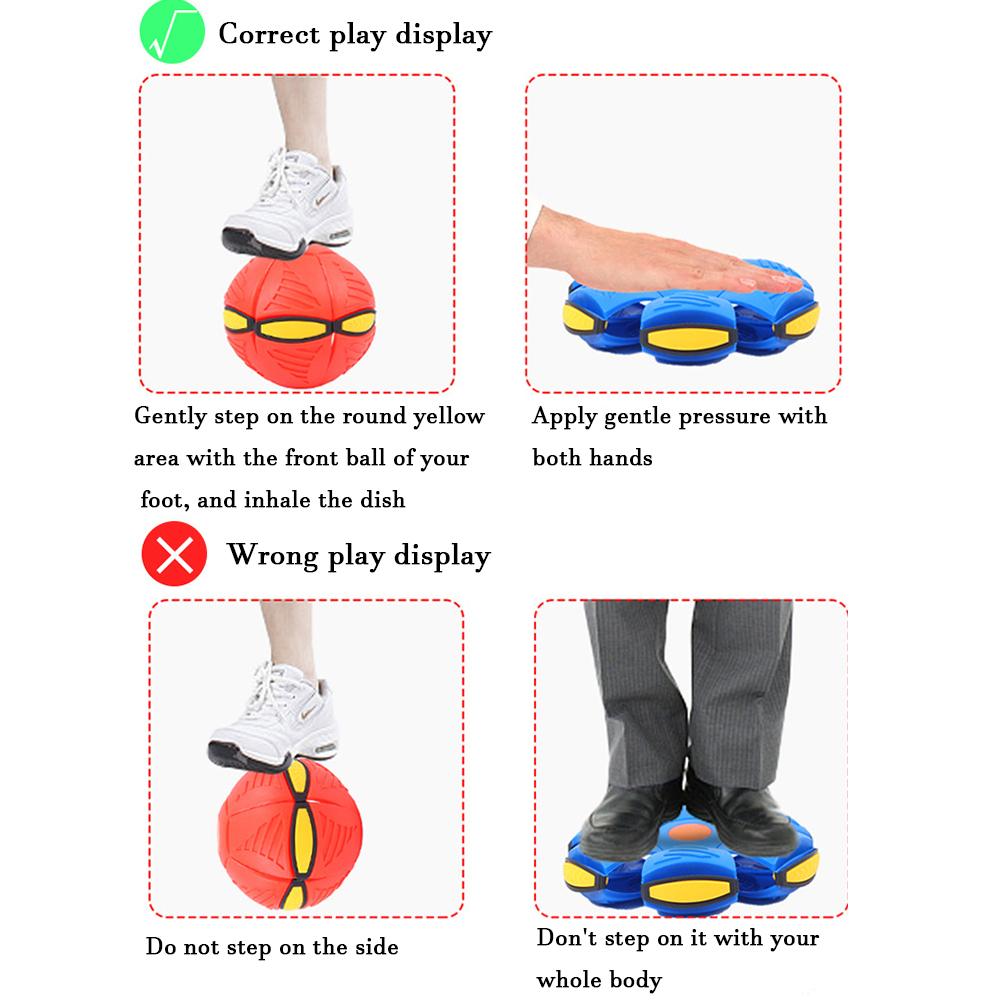 Correct play display

Gently step on the round yellow area with the front ball of your foot, and inhale the dish

Apply gentle pressure with both hands

Wrong play display

Do not step on the side

Don't step on it with your whole body