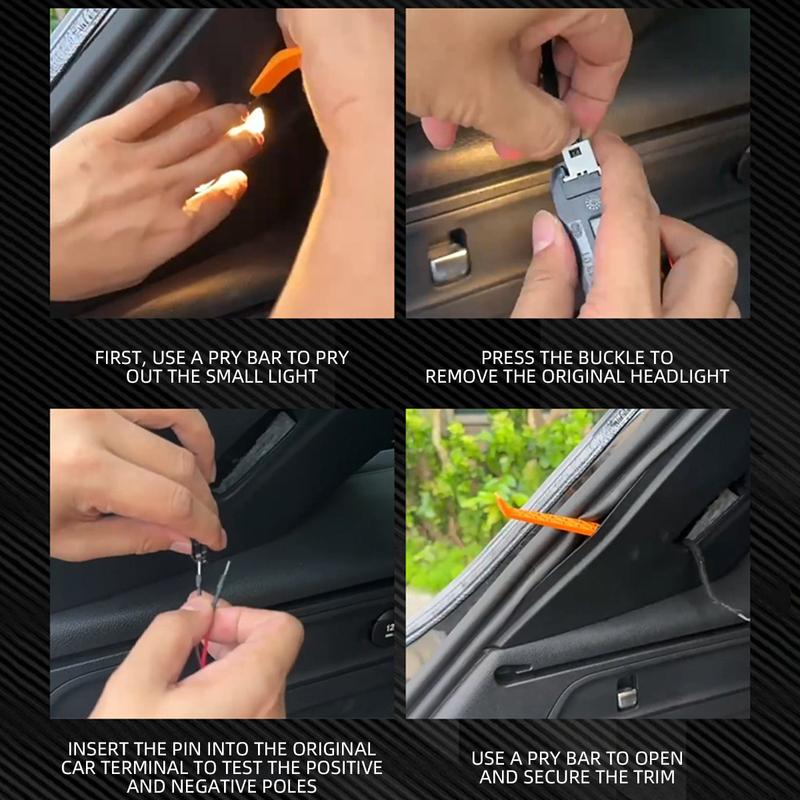 FIRST, USE A PRY BAR TO PRY OUT THE SMALL LIGHT

PRESS THE BUCKLE TO REMOVE THE ORIGINAL HEADLIGHT

INSERT THE PIN INTO THE ORIGINAL CAR TERMINAL TO TEST THE POSITIVE AND NEGATIVE POLES

USE A PRY BAR TO OPEN AND SECURE THE TRIM