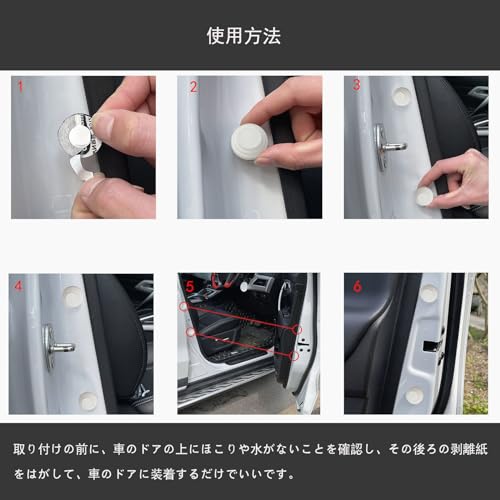 使用方法

1

2

3

4

5

6

取り付けの前に、車のドアの上にほこりや水がないことを確認し、その後ろの剥離紙をはがして、車のドアに装着するだけでいいです。