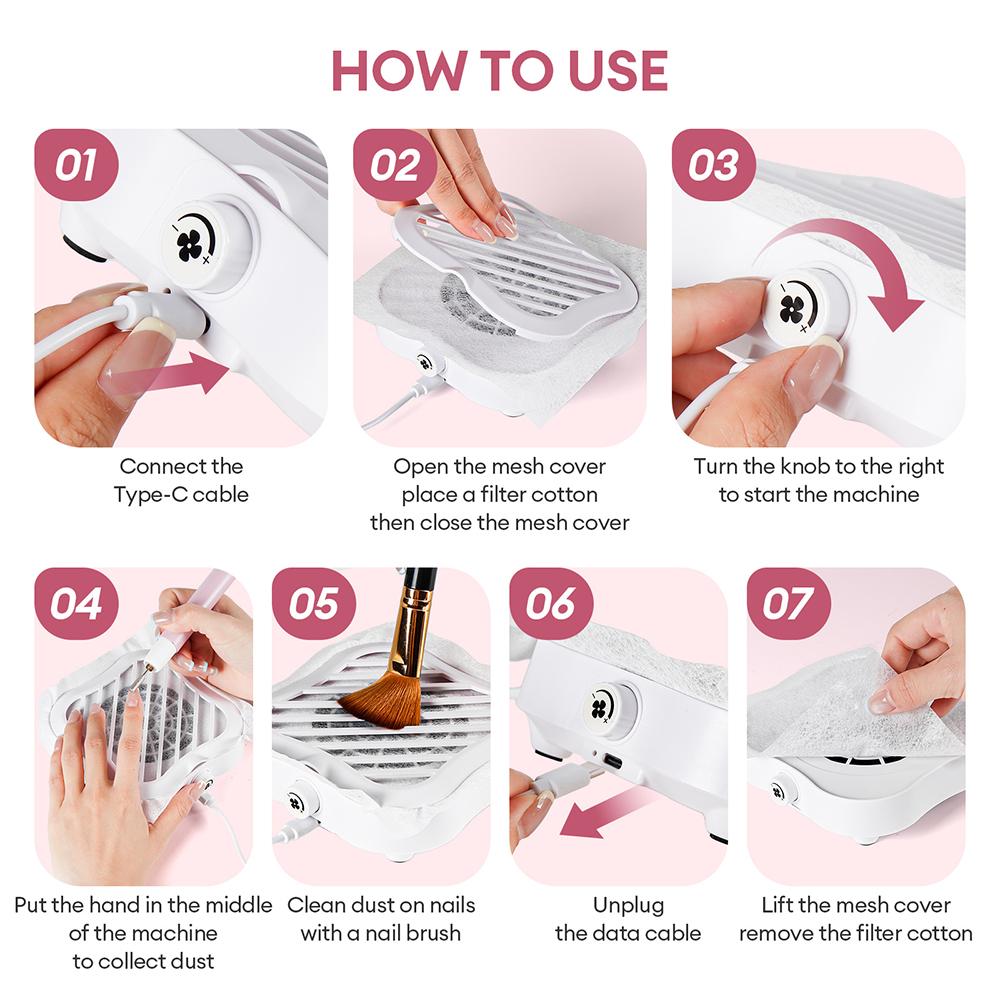 HOW TO USE

01

Connect the Type-C cable

02

Open the mesh cover place a filter cotton then close the mesh cover

03

Turn the knob to the right to start the machine

04

Put the hand in the middle of the machine to collect dust

05

Clean dust on nails with a nail brush

06

Unplug the data cable

07

Lift the mesh cover remove the filter cotton