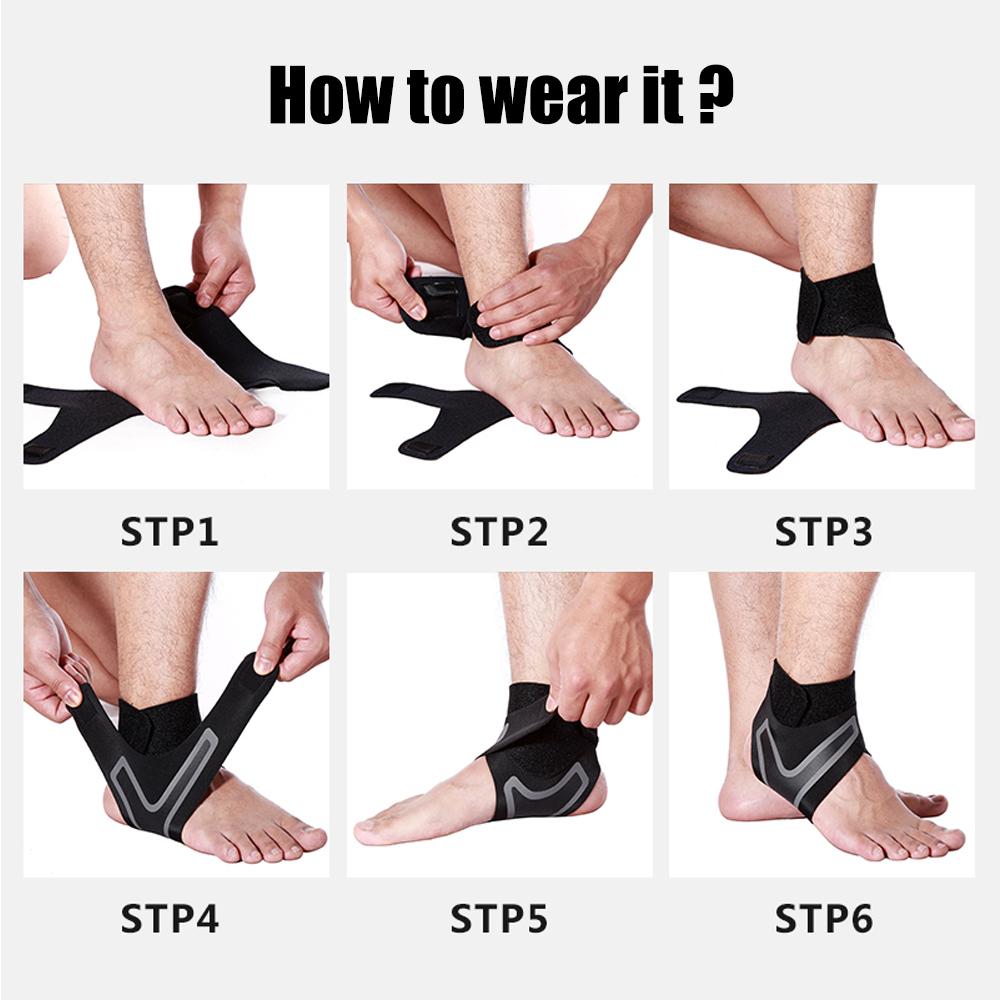 How to wear it ?

STP1

STP2

STP3

STP4

STP5

STP6