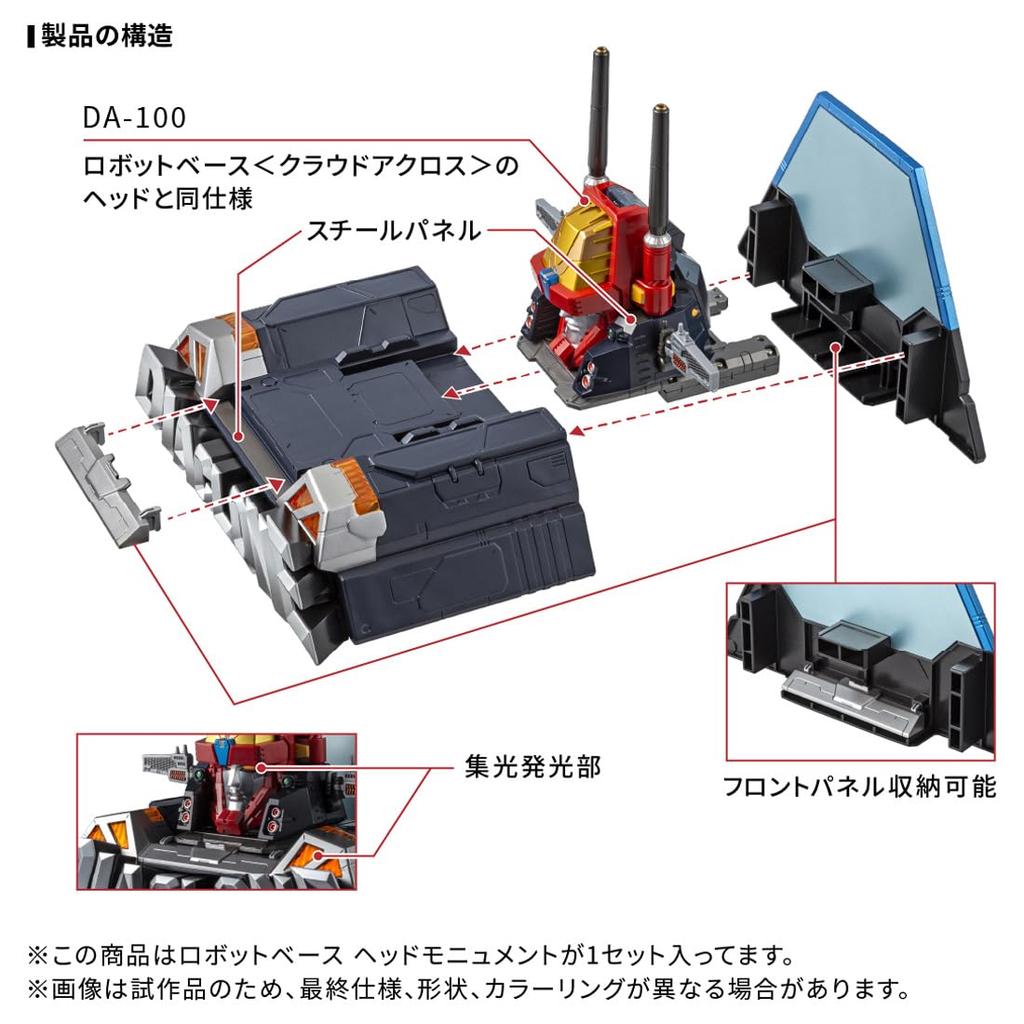 製品の構造

DA-100
ロボットベース＜クラウドアクロス＞のヘッドと同仕様

スチールパネル

集光発光部

フロントパネル収納可能

※この商品はロボットベース ヘッドモニュメントが1セット入ってます。
※画像は試作品のため、最終仕様、形状、カラーリングが異なる場合があります。