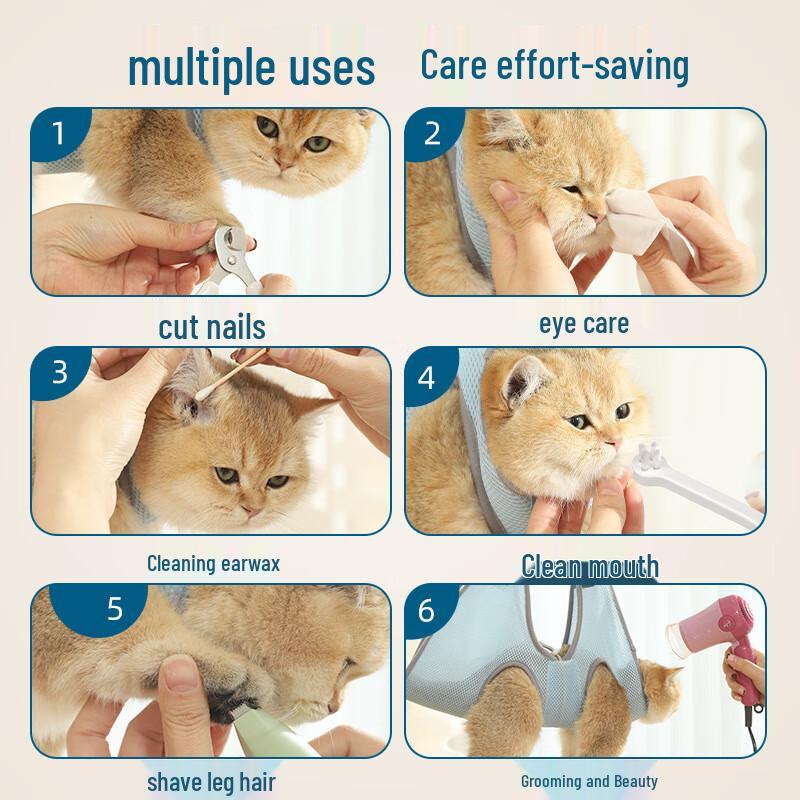 multiple uses Care effort-saving

1

cut nails

2

eye care

3

Cleaning earwax

4

Clean mouth

5

shave leg hair

6

Grooming and Beauty