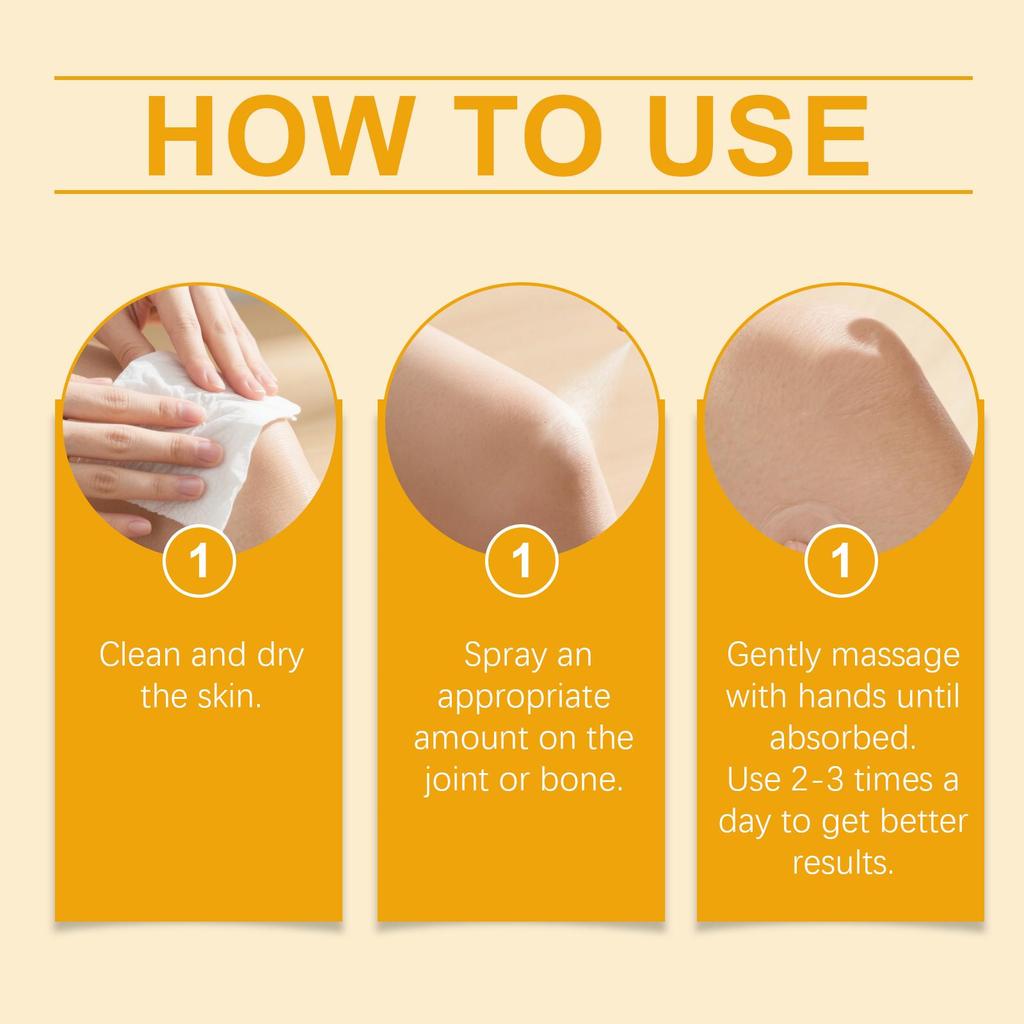 HOW TO USE

1

Clean and dry the skin.

1

Spray an appropriate amount on the joint or bone.

1

Gently massage with hands until absorbed.
Use 2-3 times a day to get better results.