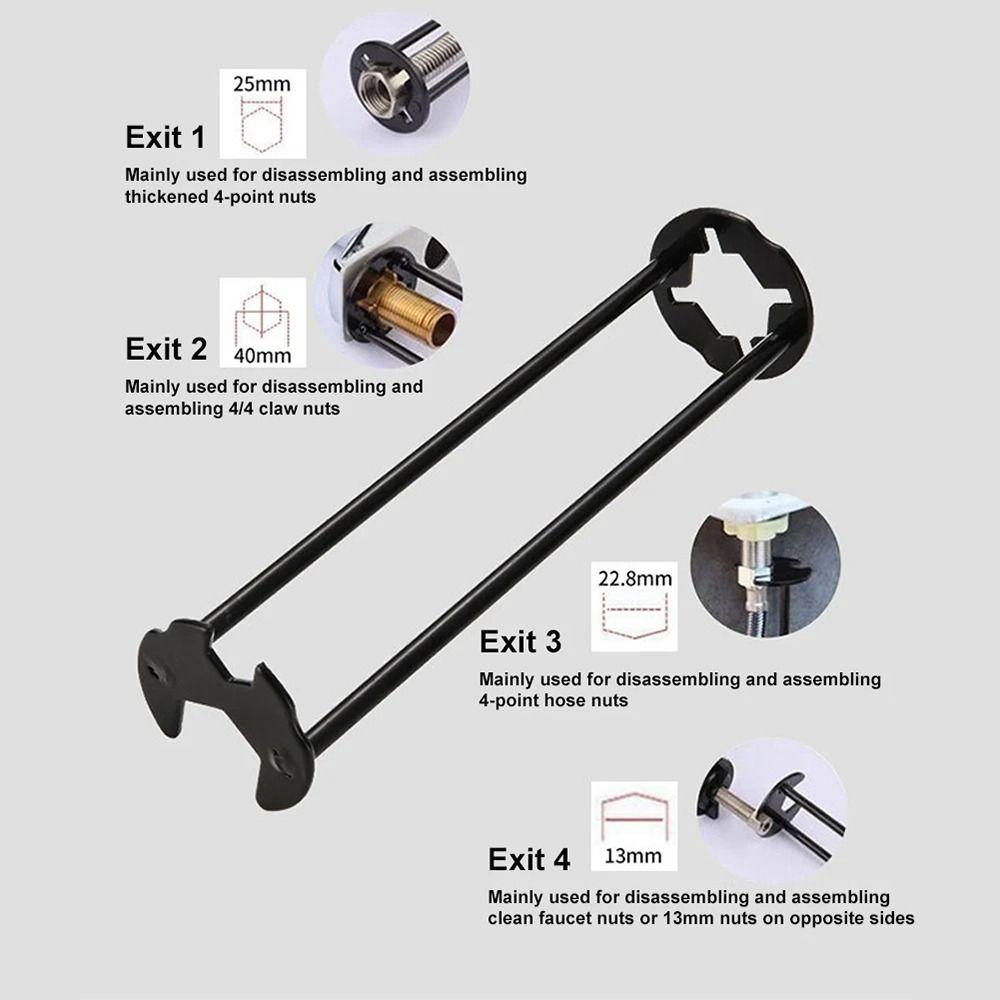 25mm

Exit 1

Mainly used for disassembling and assembling thickened 4-point nuts

40mm

Exit 2

Mainly used for disassembling and assembling 4/4 claw nuts

22.8mm

Exit 3

Mainly used for disassembling and assembling 4-point hose nuts

13mm

Exit 4

Mainly used for disassembling and assembling clean faucet nuts or 13mm nuts on opposite sides