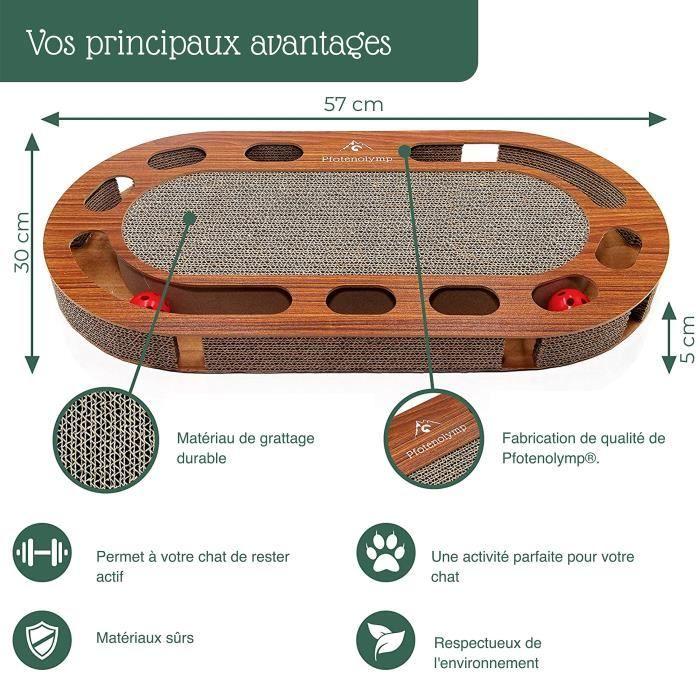 Vos principaux avantages

57 cm

30 cm

5 cm

Pfotenolymp

Matériau de grattage durable

Pfotenolymp

Fabrication de qualité de Pfotenolymp®.

Permet à votre chat de rester actif

Une activité parfaite pour votre chat

Matériaux sûrs

Respectueux de l'environnement