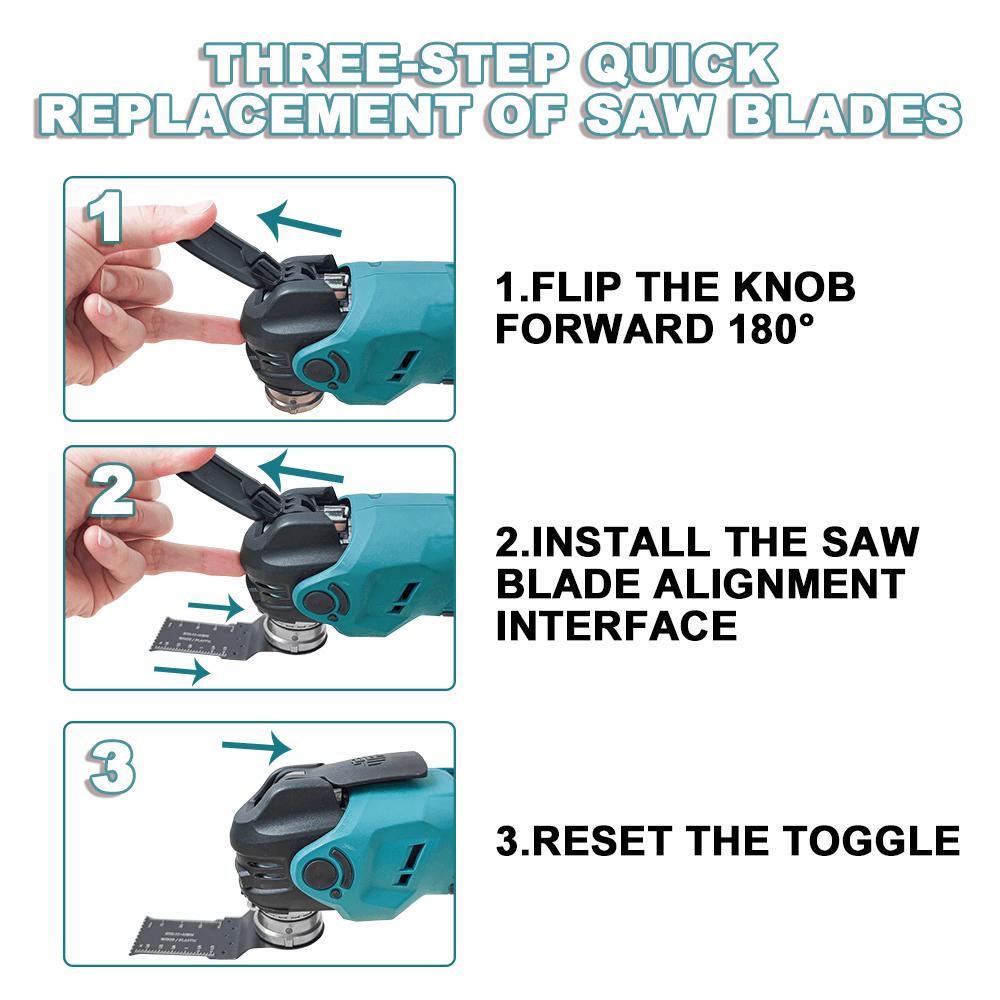 THREE-STEP QUICK REPLACEMENT OF SAW BLADES

1

1.FLIP THE KNOB FORWARD 180°

2

2.INSTALL THE SAW BLADE ALIGNMENT INTERFACE

3

3.RESET THE TOGGLE