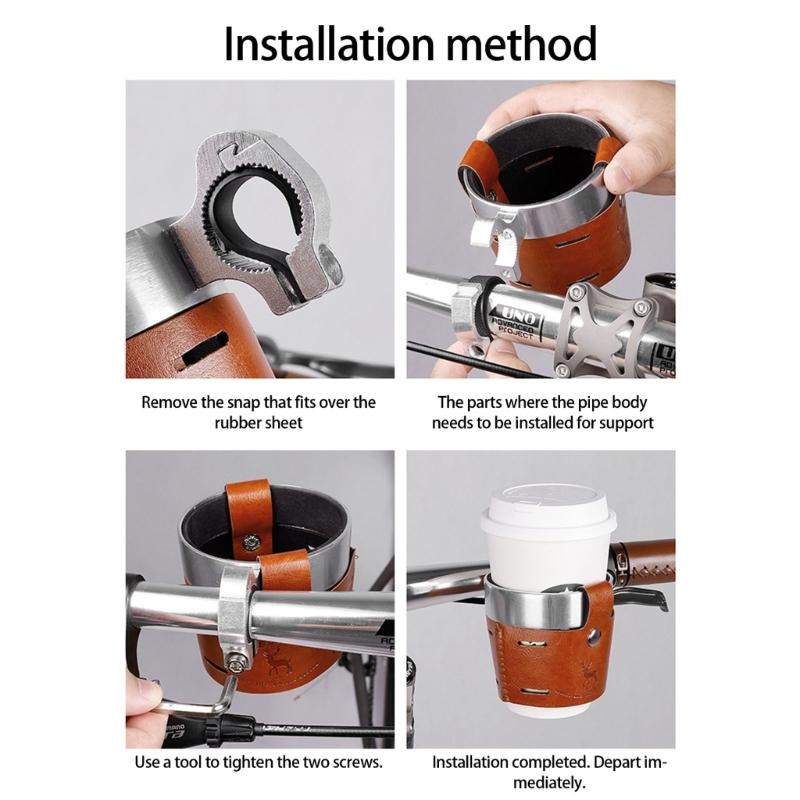 Installation method

UNO
ADVANCED
PROJECT

Remove the snap that fits over the rubber sheet

The parts where the pipe body needs to be installed for support

Use a tool to tighten the two screws.

Installation completed. Depart immediately.