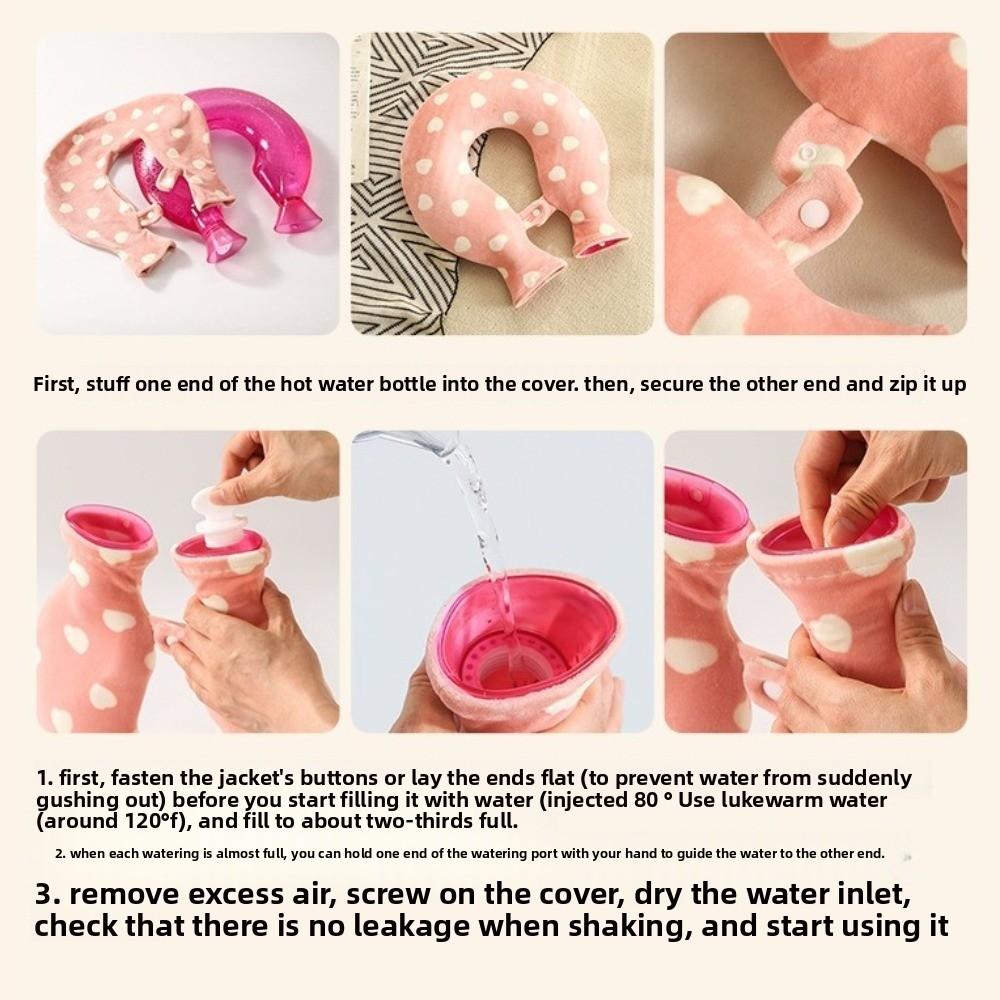 First, stuff one end of the hot water bottle into the cover. then, secure the other end and zip it up

1. first, fasten the jacket's buttons or lay the ends flat (to prevent water from suddenly gushing out) before you start filling it with water (injected 80 ° Use lukewarm water (around 120°f), and fill to about two-thirds full.

2. when each watering is almost full, you can hold one end of the watering port with your hand to guide the water to the other end.

3. remove excess air, screw on the cover, dry the water inlet, check that there is no leakage when shaking, and start using it