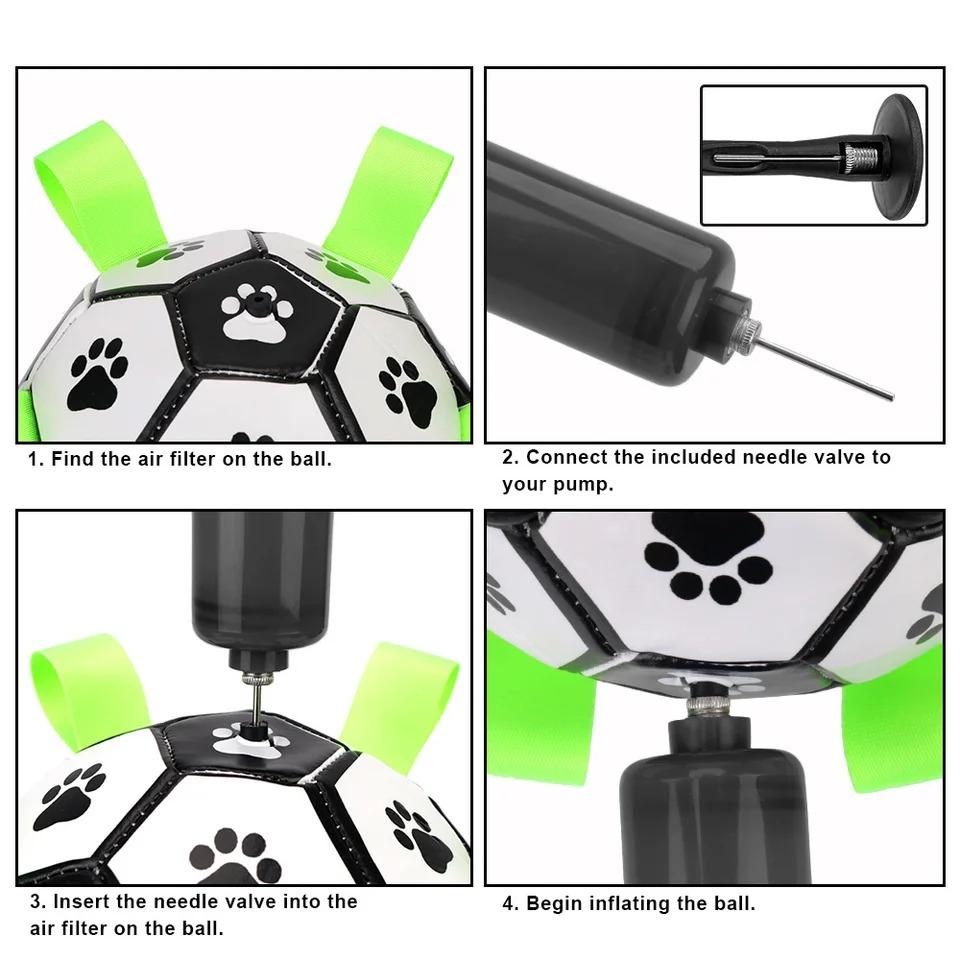 1. Find the air filter on the ball.

2. Connect the included needle valve to your pump.

3. Insert the needle valve into the air filter on the ball.

4. Begin inflating the ball.