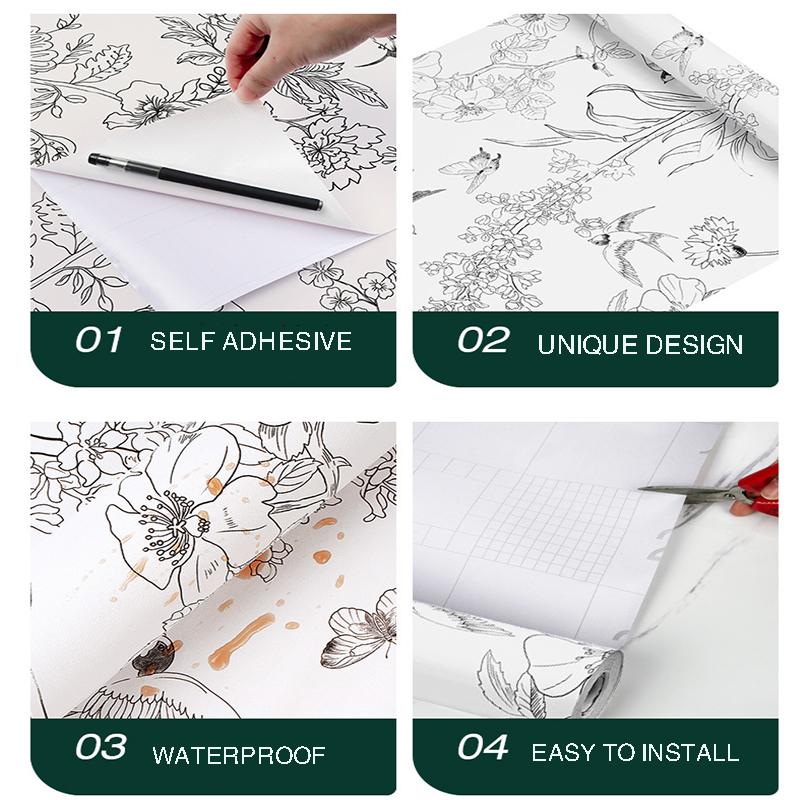 01 SELF ADHESIVE

02 UNIQUE DESIGN

03 WATERPROOF

04 EASY TO INSTALL