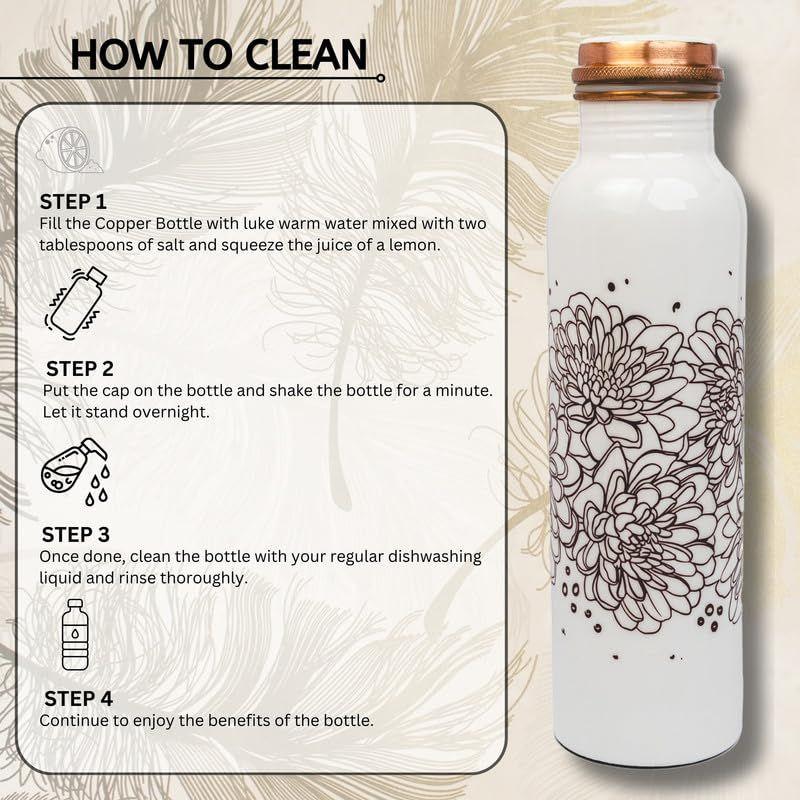 HOW TO CLEAN

STEP 1
Fill the Copper Bottle with luke warm water mixed with two tablespoons of salt and squeeze the juice of a lemon.

STEP 2
Put the cap on the bottle and shake the bottle for a minute. Let it stand overnight.

STEP 3
Once done, clean the bottle with your regular dishwashing liquid and rinse thoroughly.

STEP 4
Continue to enjoy the benefits of the bottle.