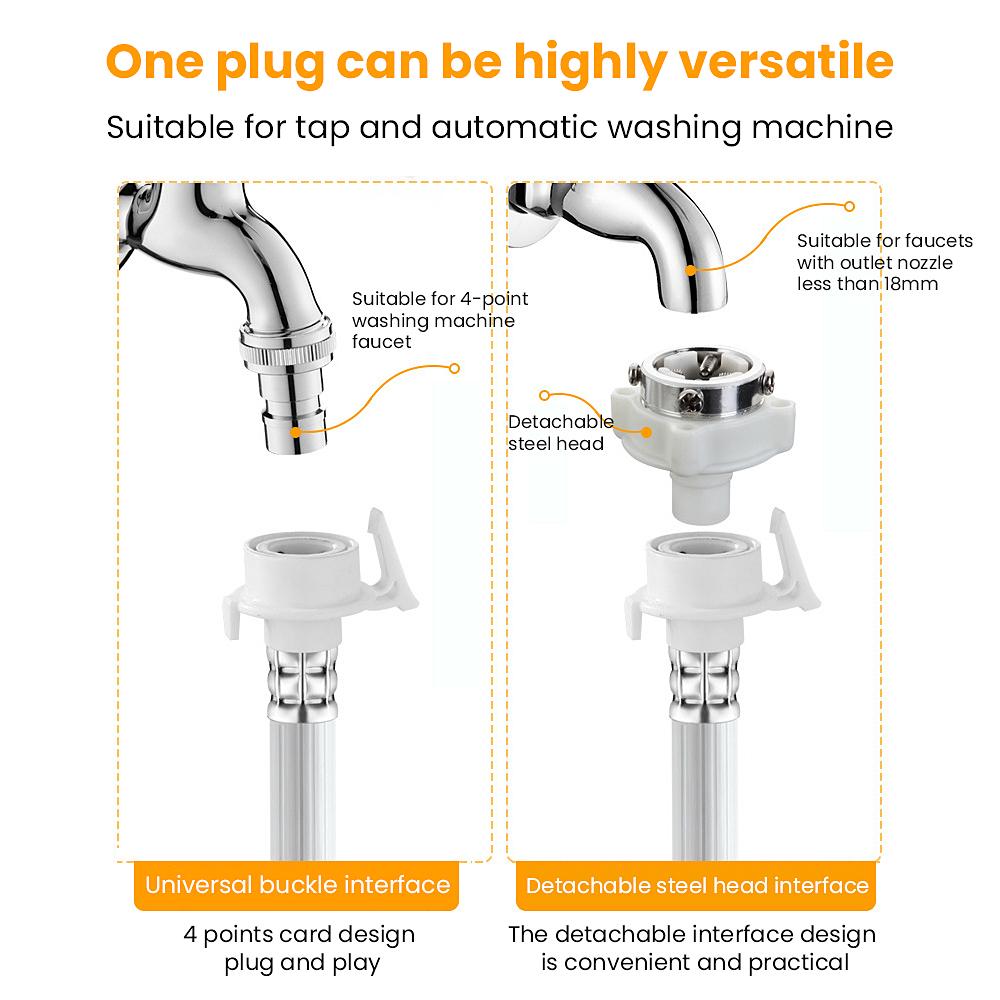 One plug can be highly versatile

Suitable for tap and automatic washing machine

Suitable for 4-point washing machine faucet

Universal buckle interface

4 points card design
plug and play

Suitable for faucets with outlet nozzle less than 18mm

Detachable steel head

Detachable steel head interface

The detachable interface design
is convenient and practical