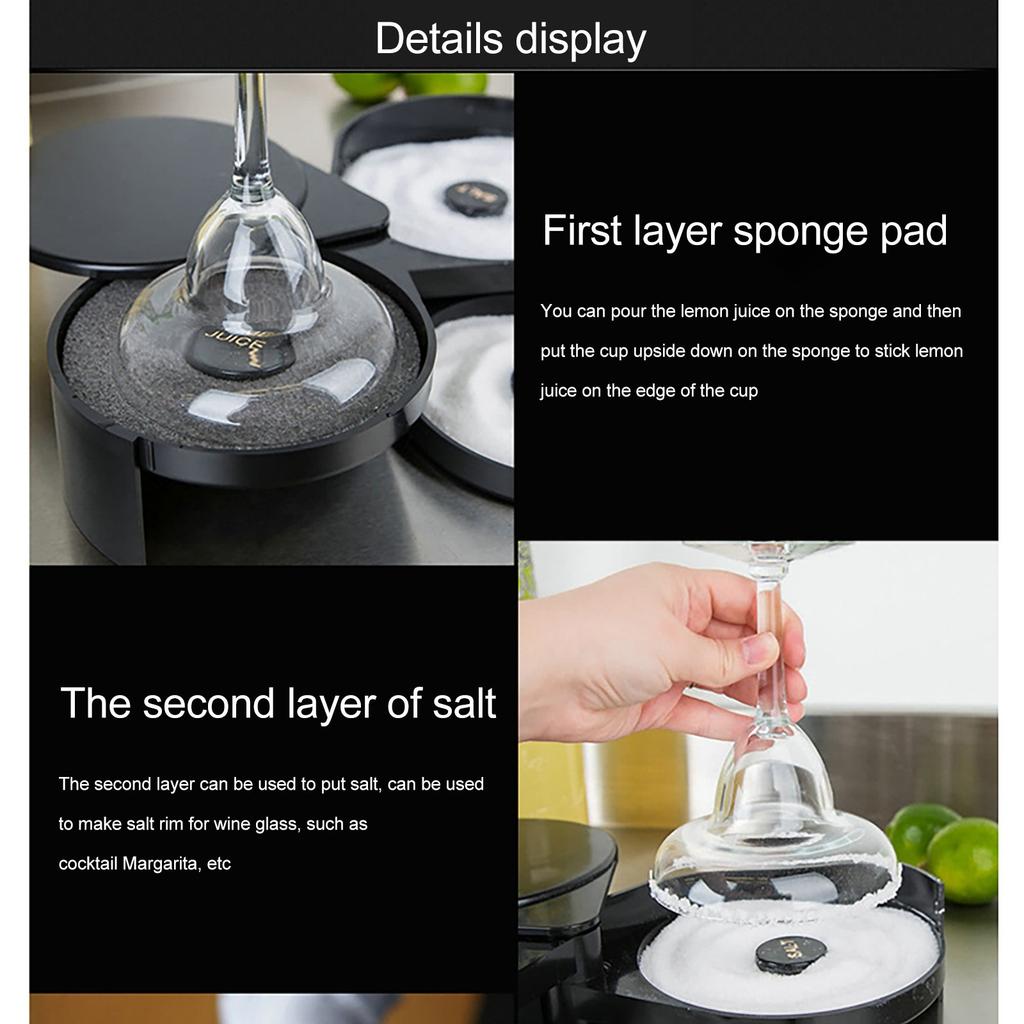 Details display

JUICE

First layer sponge pad

You can pour the lemon juice on the sponge and then put the cup upside down on the sponge to stick lemon juice on the edge of the cup

The second layer of salt

The second layer can be used to put salt, can be used to make salt rim for wine glass, such as cocktail Margarita, etc

SALT