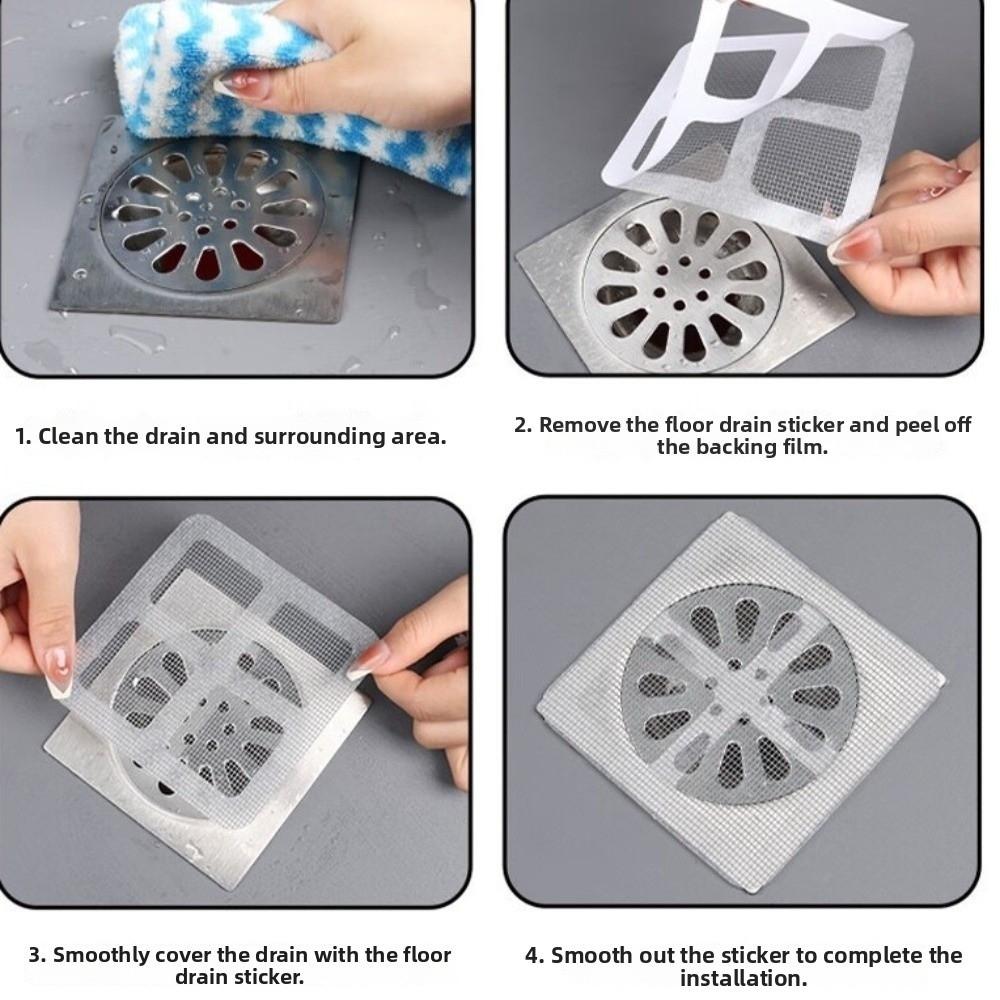 1. Clean the drain and surrounding area.

2. Remove the floor drain sticker and peel off the backing film.

3. Smoothly cover the drain with the floor drain sticker.

4. Smooth out the sticker to complete the installation.