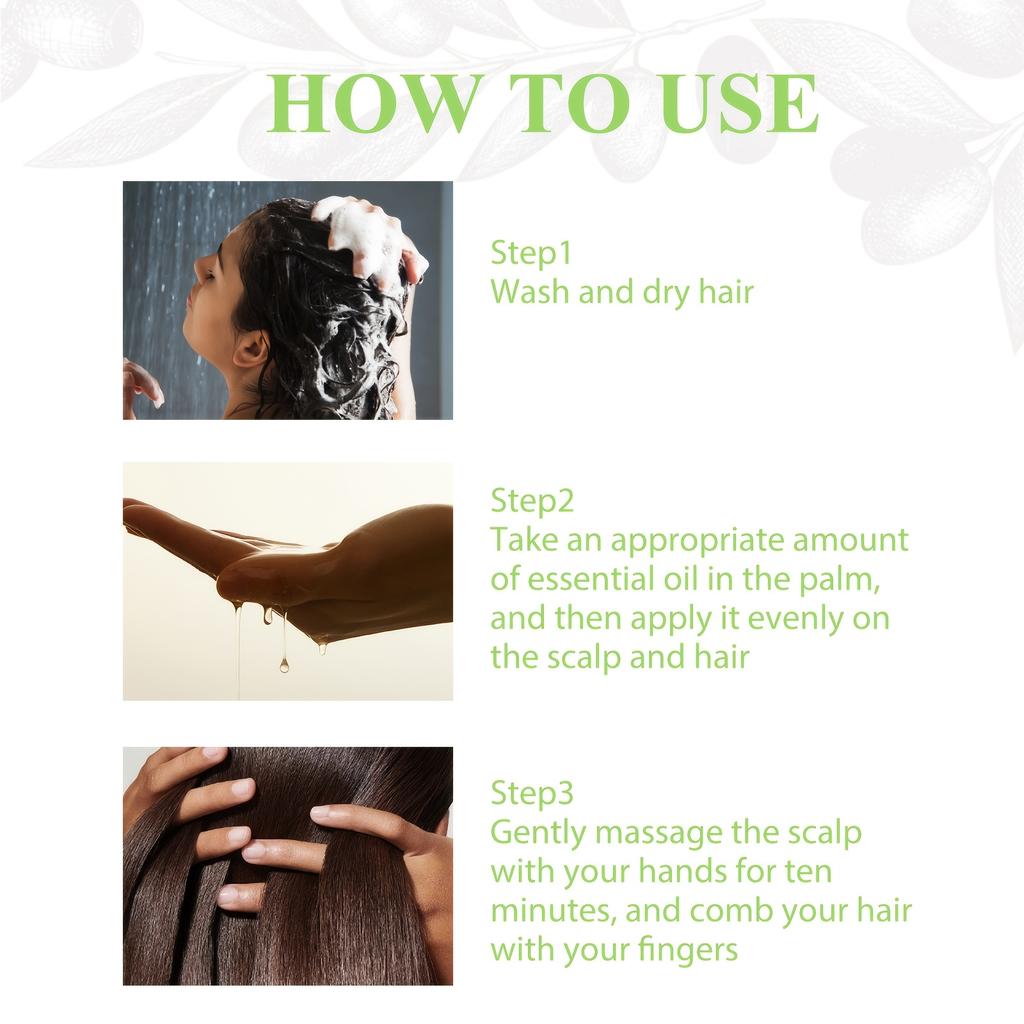 HOW TO USE

Step1
Wash and dry hair

Step2
Take an appropriate amount of essential oil in the palm, and then apply it evenly on the scalp and hair

Step3
Gently massage the scalp with your hands for ten minutes, and comb your hair with your fingers