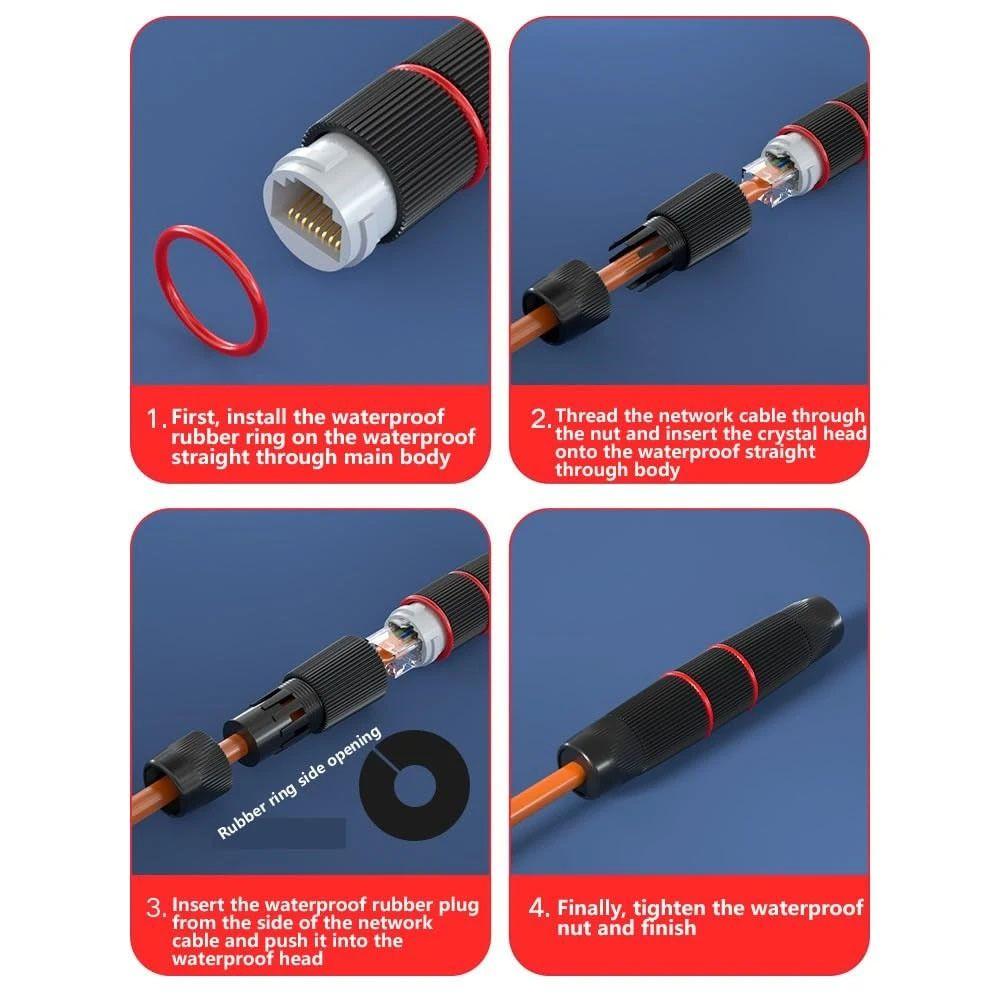 1. First, install the waterproof rubber ring on the waterproof straight through main body

2. Thread the network cable through the nut and insert the crystal head onto the waterproof straight through body

Rubber ring side opening

3. Insert the waterproof rubber plug from the side of the network cable and push it into the waterproof head

4. Finally, tighten the waterproof nut and finish