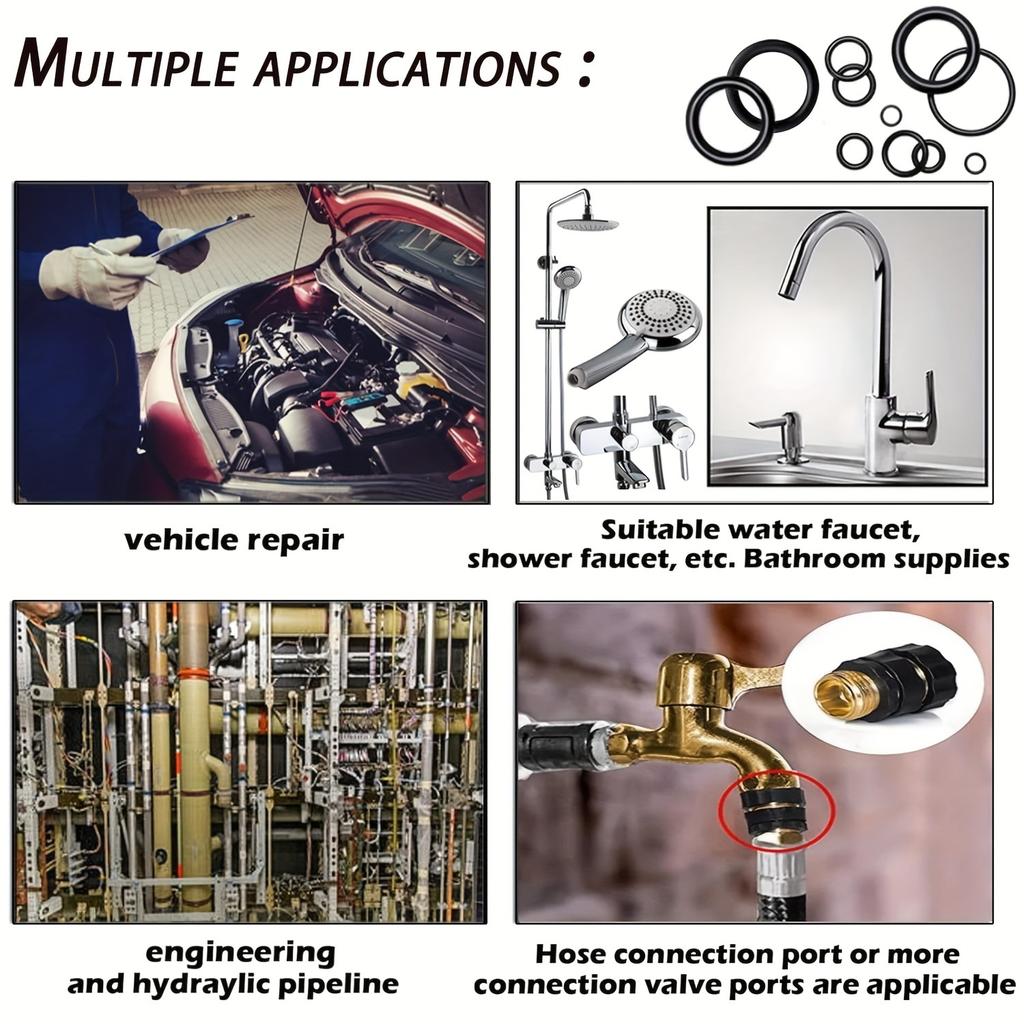 MULTIPLE APPLICATIONS :

vehicle repair

Suitable water faucet, shower faucet, etc. Bathroom supplies

engineering and hydraylic pipeline

Hose connection port or more connection valve ports are applicable