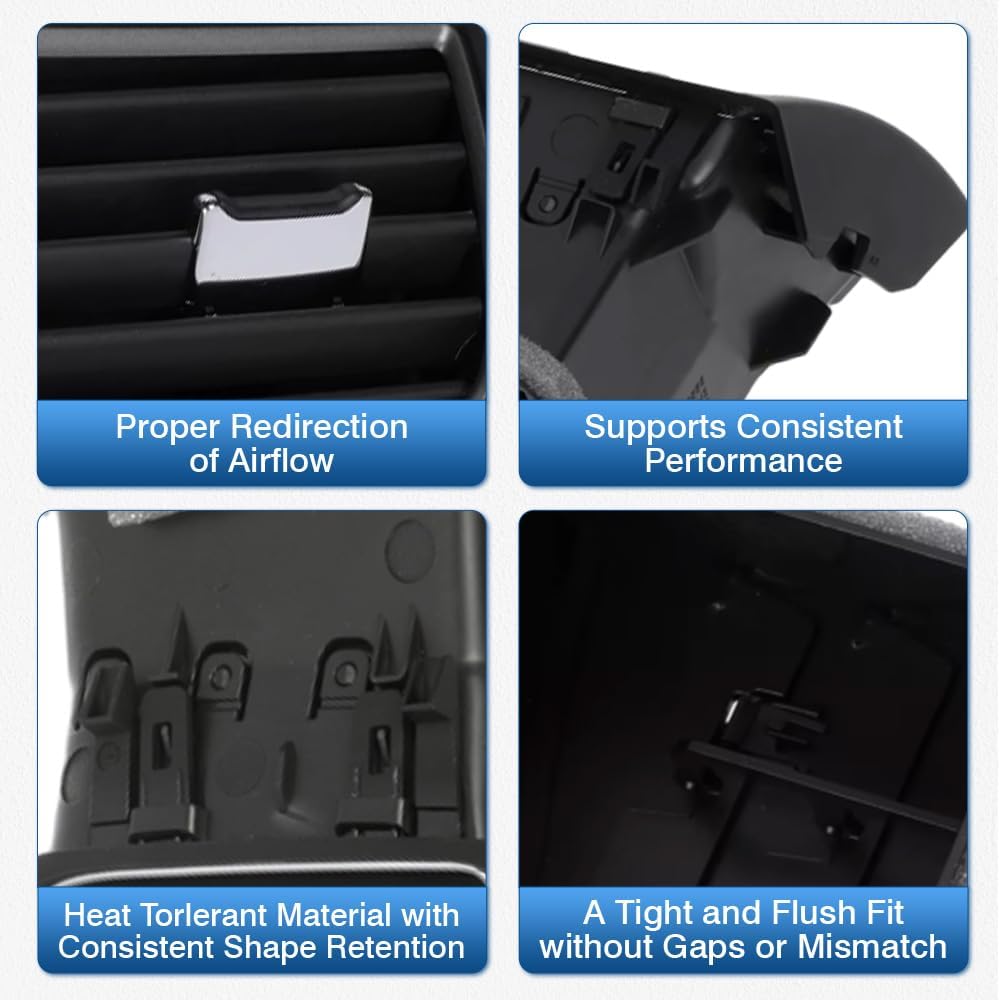 Proper Redirection of Airflow

Supports Consistent Performance

Heat Torlerant Material with Consistent Shape Retention

A Tight and Flush Fit without Gaps or Mismatch