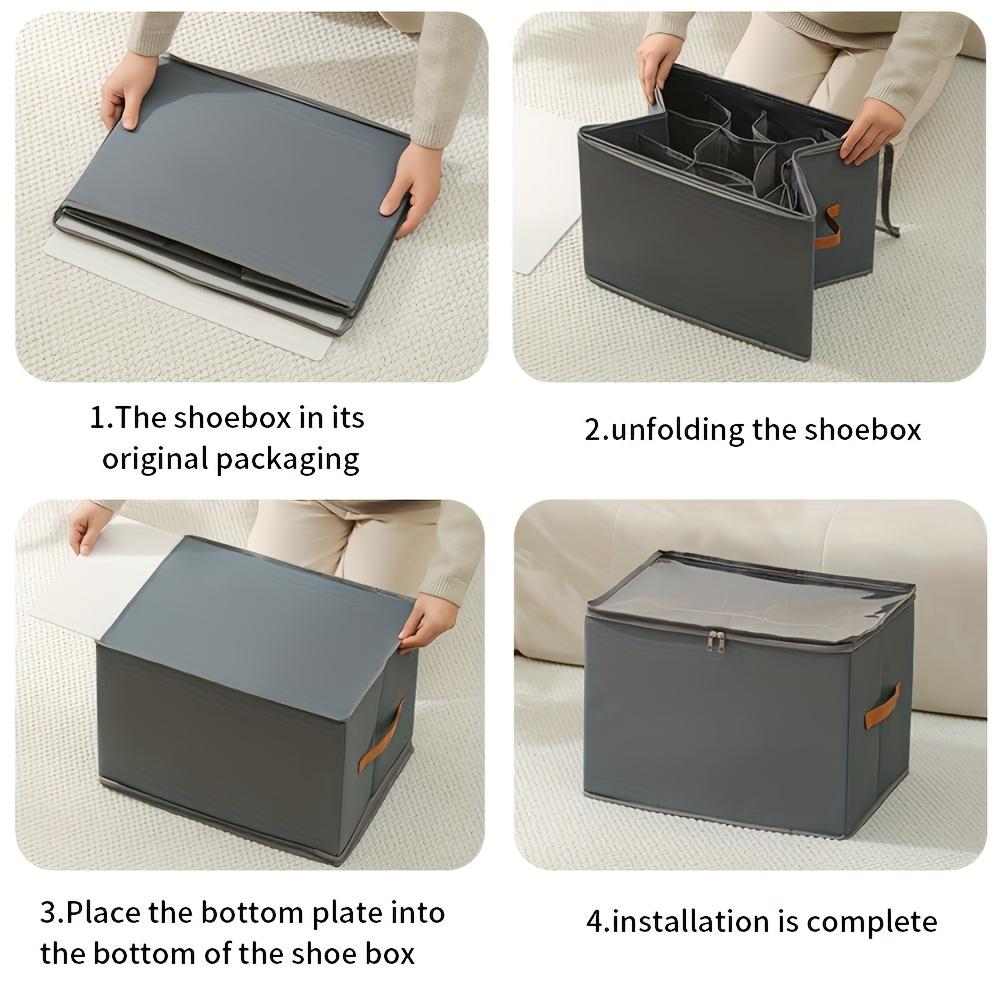 1.The shoebox in its original packaging

2.unfolding the shoebox

3.Place the bottom plate into the bottom of the shoe box

4.installation is complete