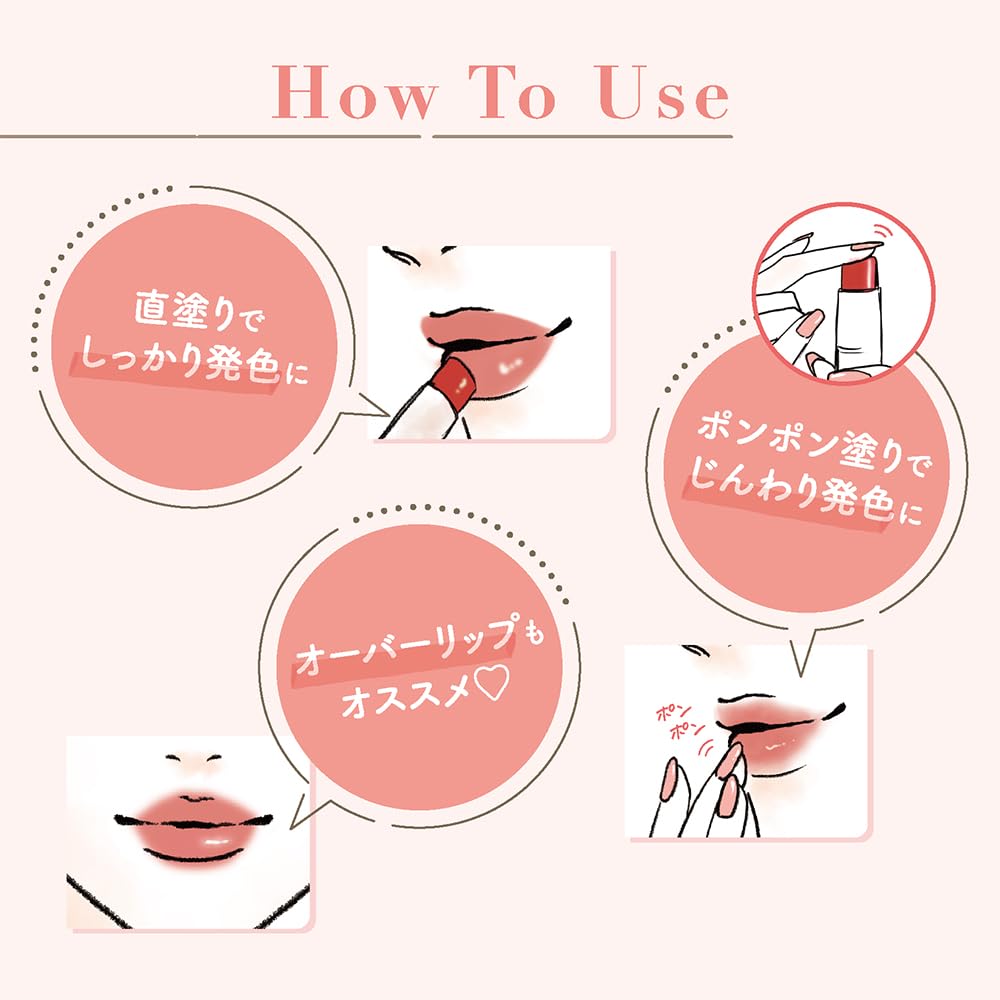 How To Use

直塗りで
しっかり発色に

ポンポン塗りで
じんわり発色に

オーバーリップも
オススメ♡

ポン
ポン