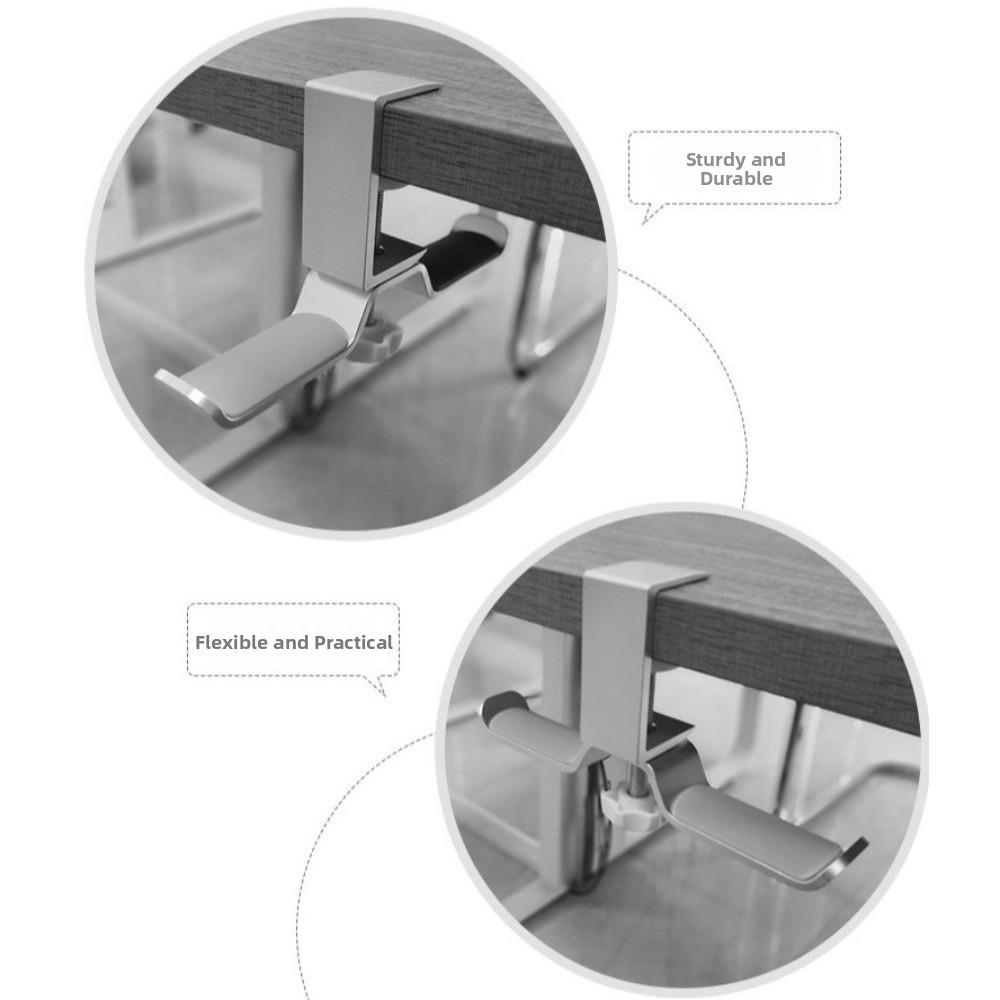 Sturdy and Durable

Flexible and Practical