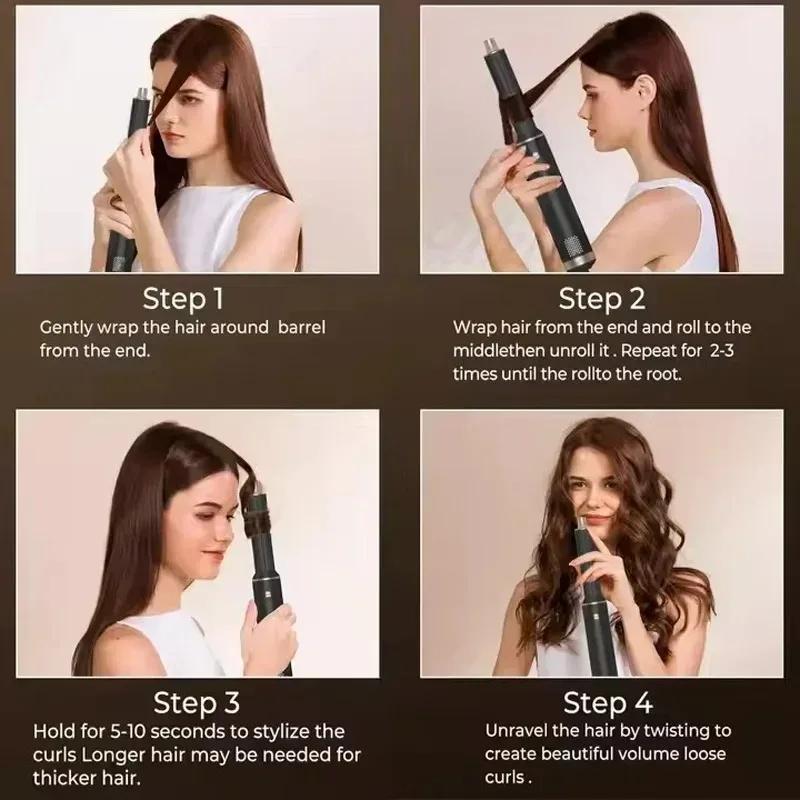 Step 1
Gently wrap the hair around barrel from the end.

Step 2
Wrap hair from the end and roll to the middlethen unroll it . Repeat for 2-3 times until the rollto the root.

Step 3
Hold for 5-10 seconds to stylize the curls Longer hair may be needed for thicker hair.

Step 4
Unravel the hair by twisting to create beautiful volume loose curls .