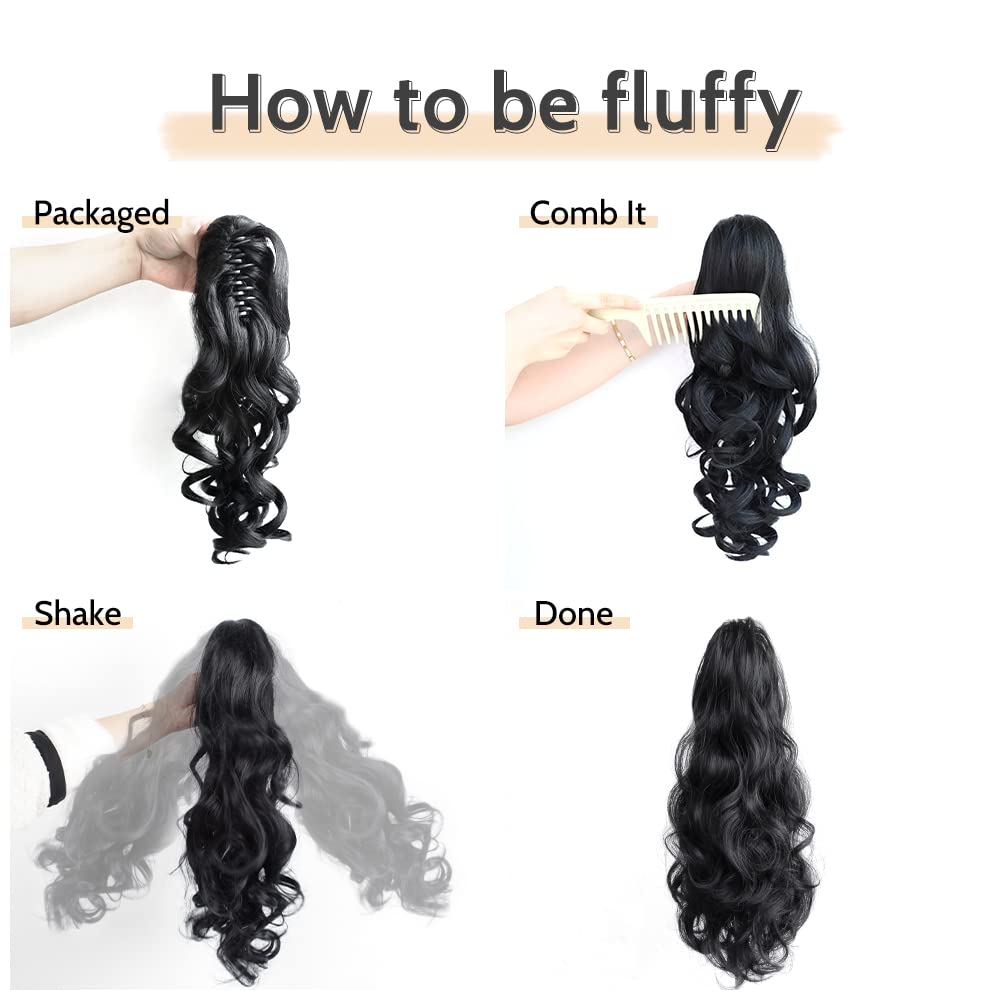 How to be fluffy

Packaged

Comb It

Shake

Done