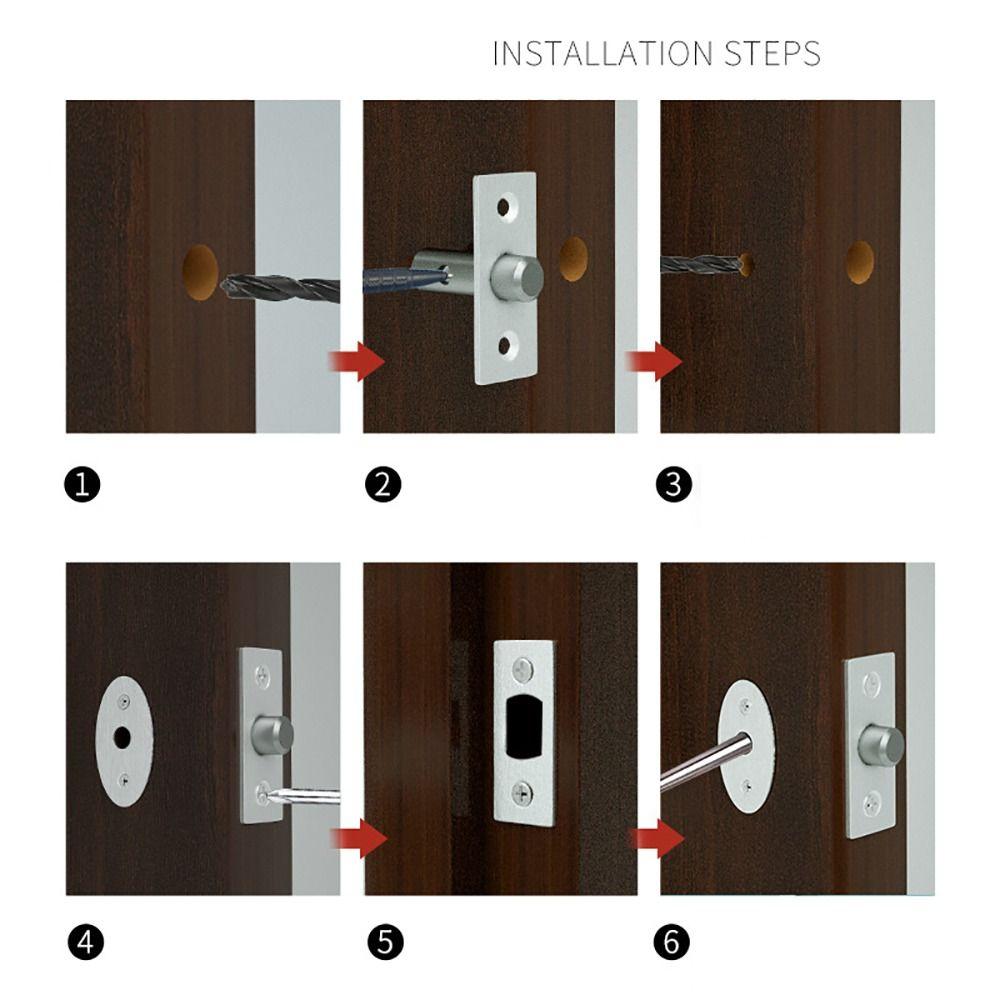 INSTALLATION STEPS

1

2

3

4

5

6