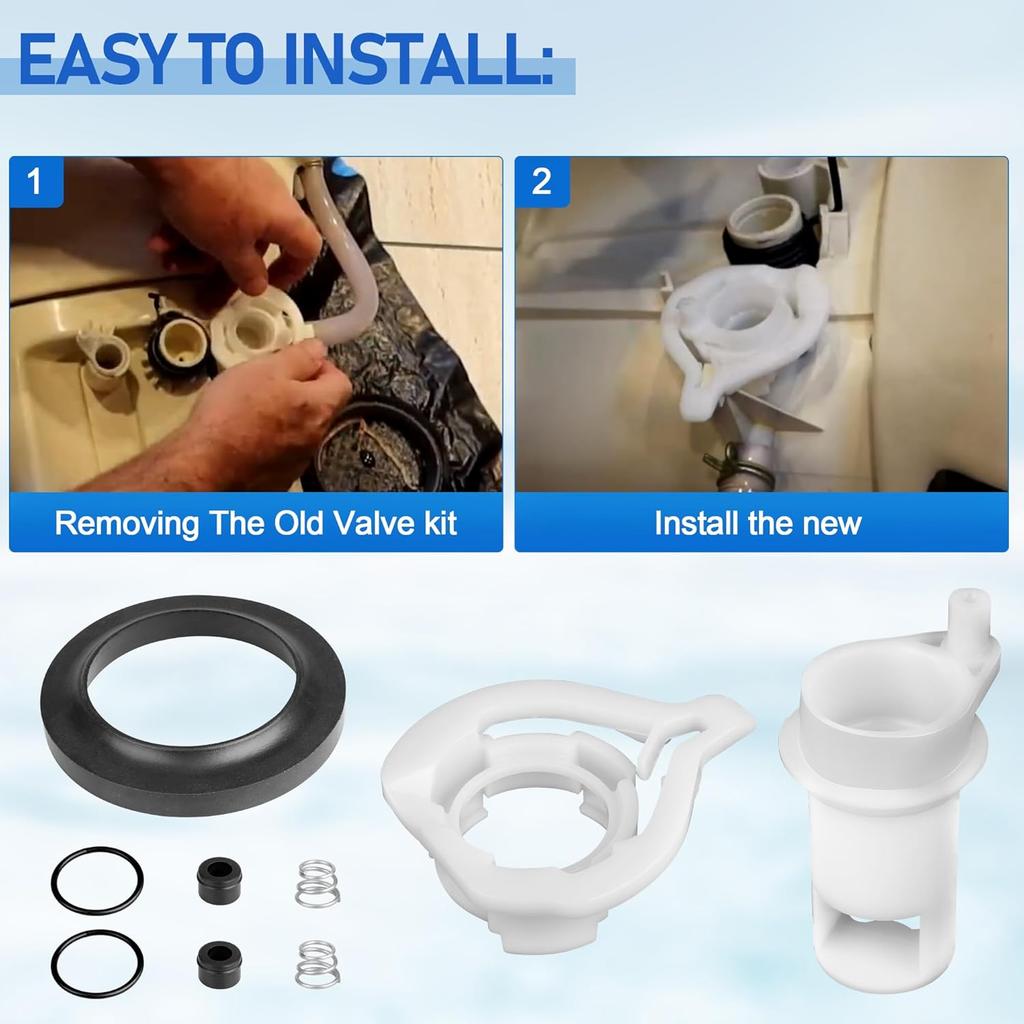 EASY TO INSTALL:

1

Removing The Old Valve kit

2

Install the new