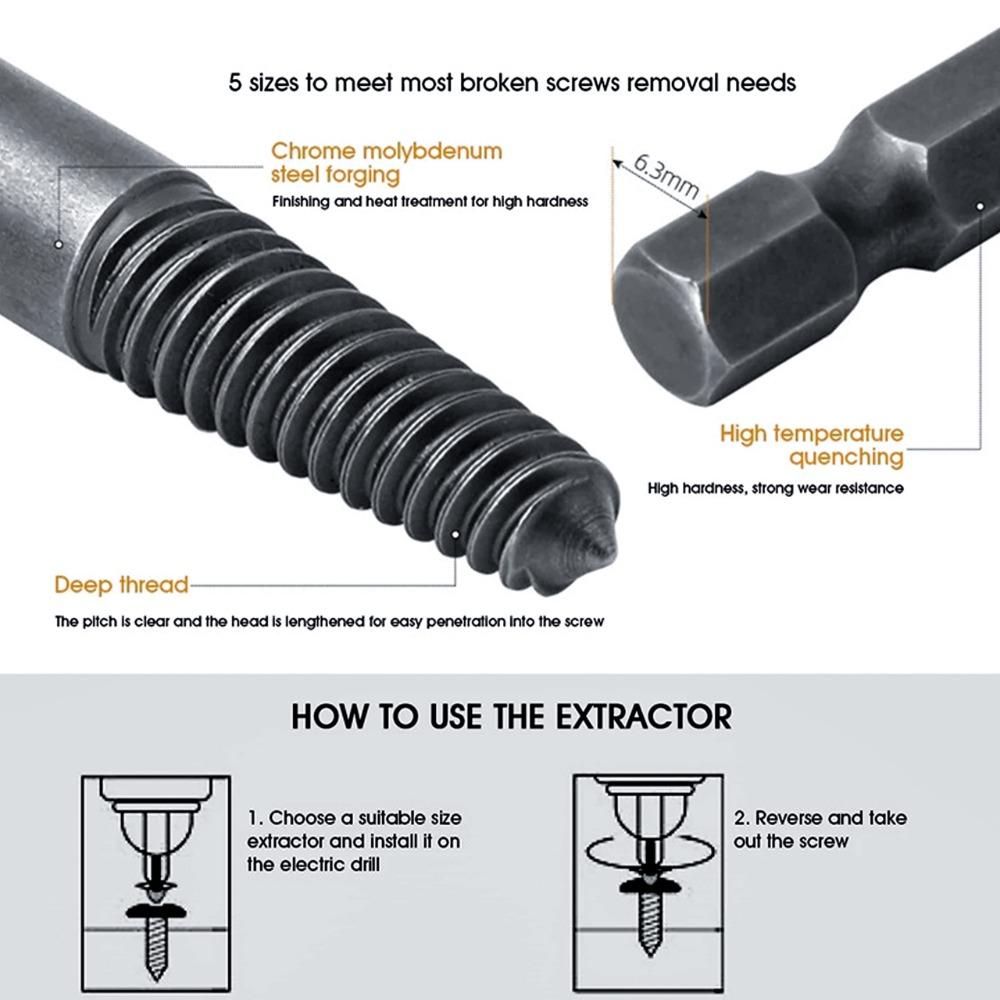 5 sizes to meet most broken screws removal needs

Chrome molybdenum steel forging

Finishing and heat treatment for high hardness

6.3mm

High temperature quenching

High hardness, strong wear resistance

Deep thread

The pitch is clear and the head is lengthened for easy penetration into the screw

HOW TO USE THE EXTRACTOR

1. Choose a suitable size extractor and install it on the electric drill

2. Reverse and take out the screw