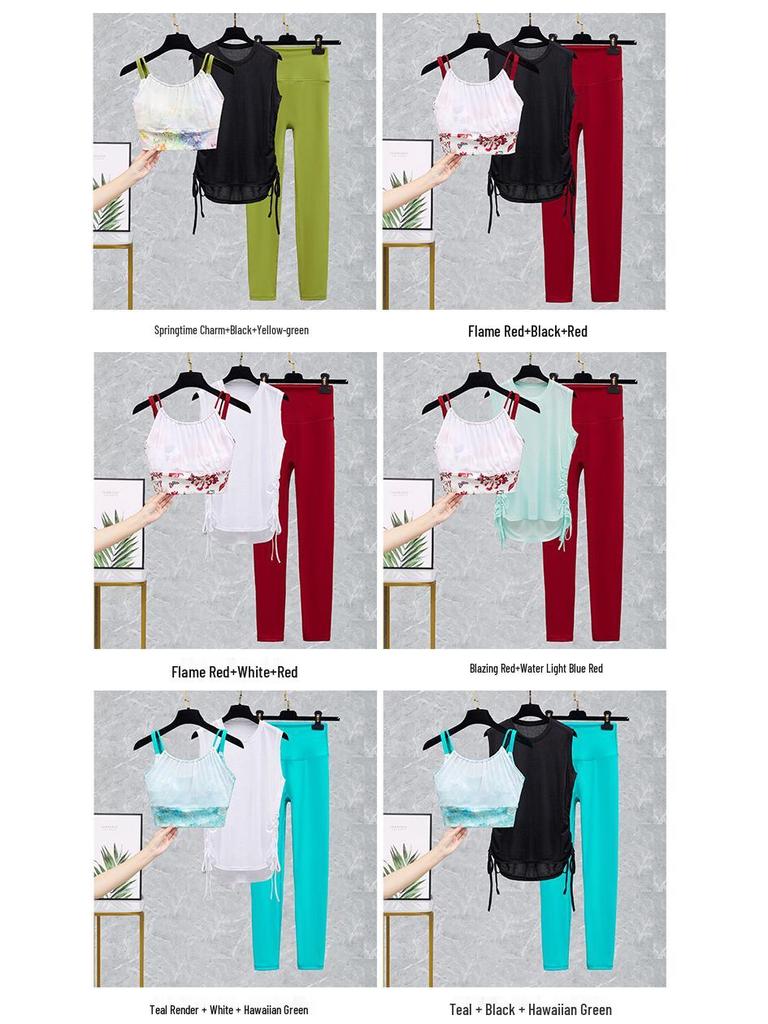 Springtime Charm+Black+Yellow-green

Flame Red+Black+Red

Flame Red+White+Red

Blazing Red+Water Light Blue Red

Teal Render + White + Hawaiian Green

Teal + Black + Hawaiian Green