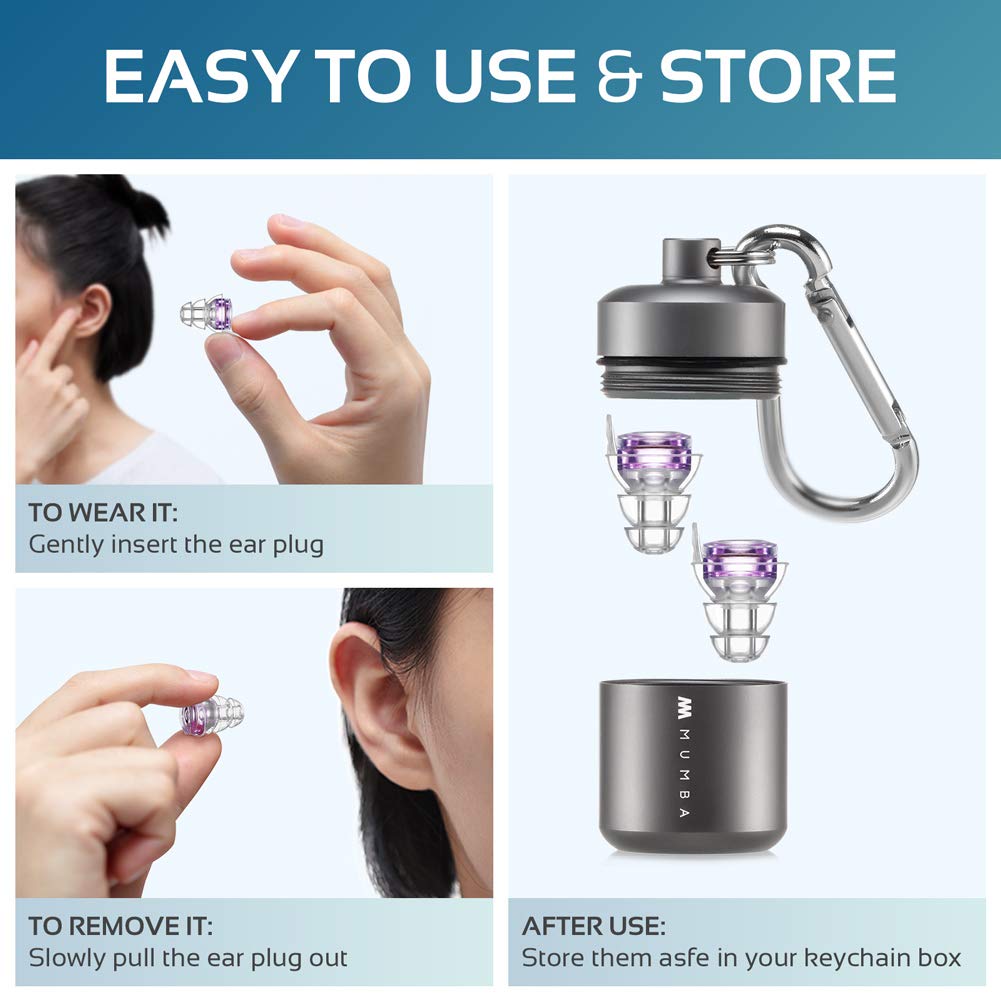 EASY TO USE & STORE

TO WEAR IT:
Gently insert the ear plug

TO REMOVE IT:
Slowly pull the ear plug out

MUMBA

AFTER USE:
Store them asfe in your keychain box