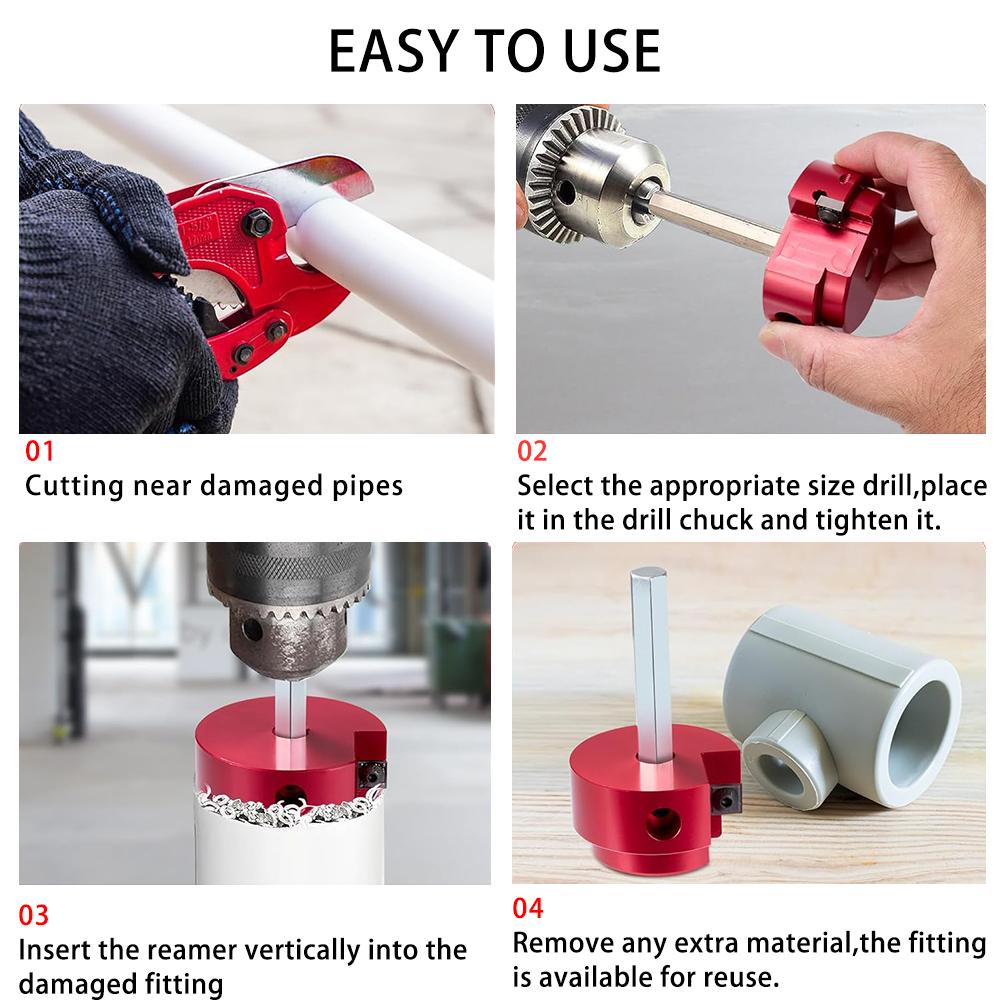 EASY TO USE

01
Cutting near damaged pipes

02
Select the appropriate size drill,place it in the drill chuck and tighten it.

03
Insert the reamer vertically into the damaged fitting

04
Remove any extra material,the fitting is available for reuse.