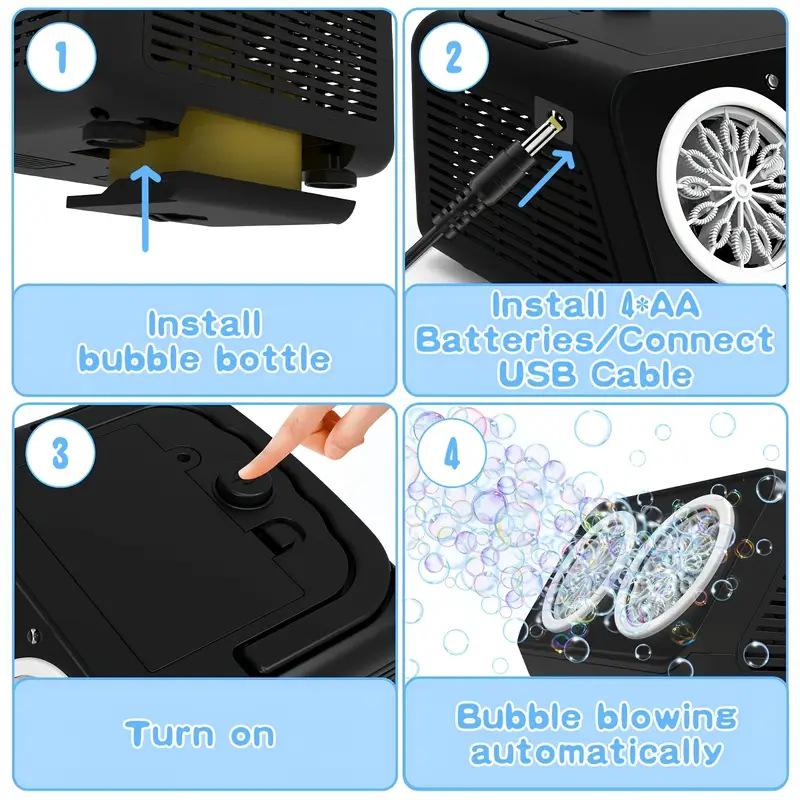 1

Install bubble bottle

2

Install 4*AA Batteries/Connect USB Cable

3

Turn on

4

Bubble blowing automatically