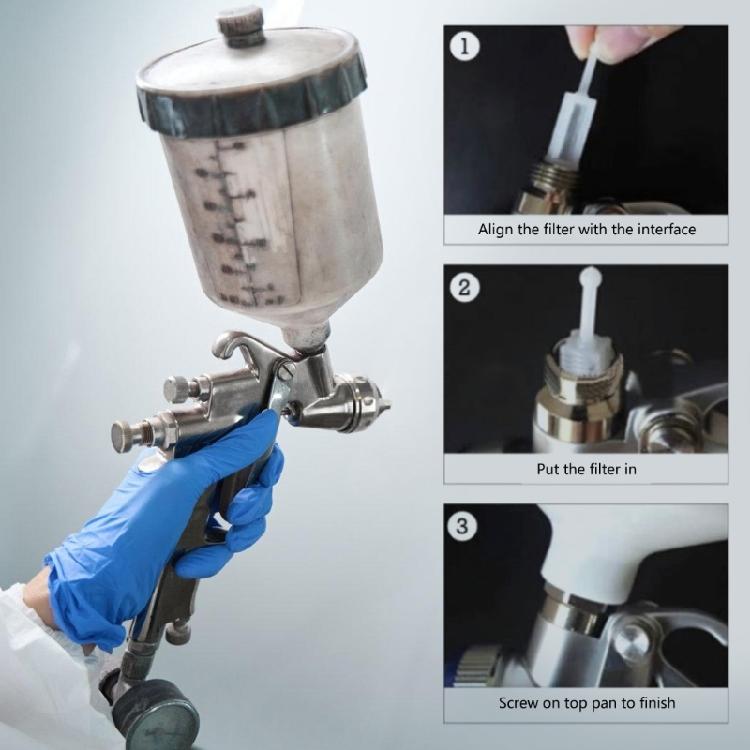 1
Align the filter with the interface

2
Put the filter in

3
Screw on top pan to finish