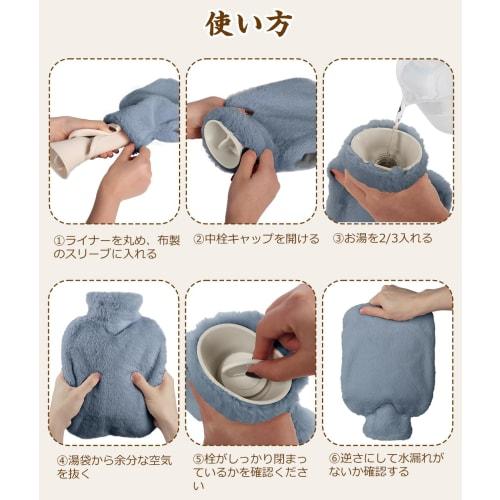 使い方

①ライナーを丸め、布製のスリーブに入れる

②中栓キャップを開ける

③お湯を2/3入れる

④湯袋から余分な空気を抜く

⑤栓がしっかり閉まっているかを確認ください

⑥逆さにして水漏れがないか確認する