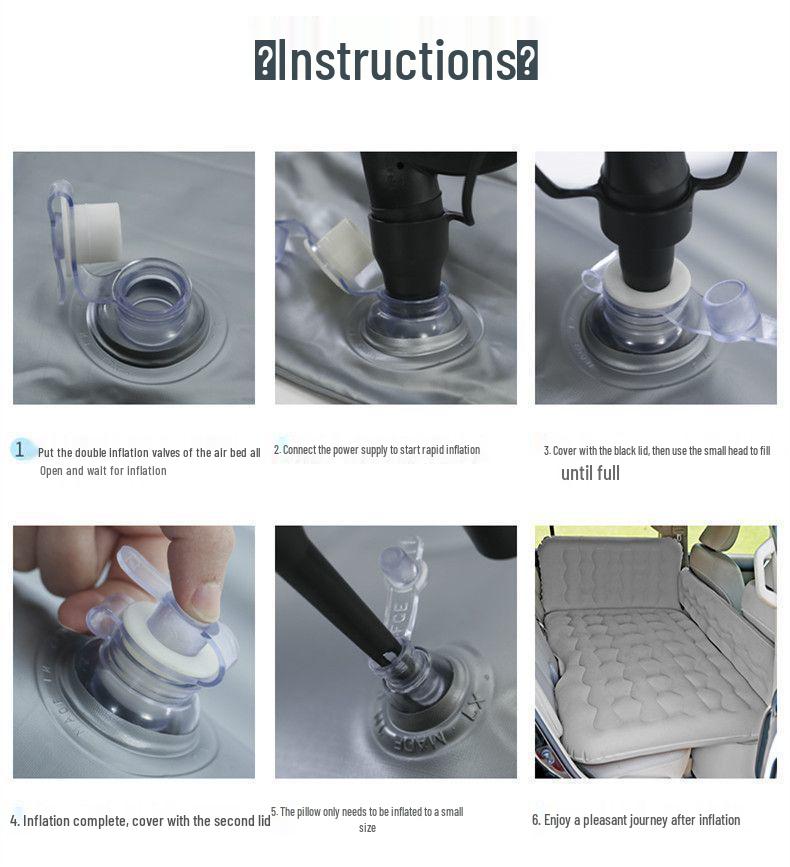 ?Instructions?

1 Put the double inflation valves of the air bed all Open and wait for inflation

2. Connect the power supply to start rapid inflation

3. Cover with the black lid, then use the small head to fill until full

4. Inflation complete, cover with the second lid

5. The pillow only needs to be inflated to a small size

6. Enjoy a pleasant journey after inflation