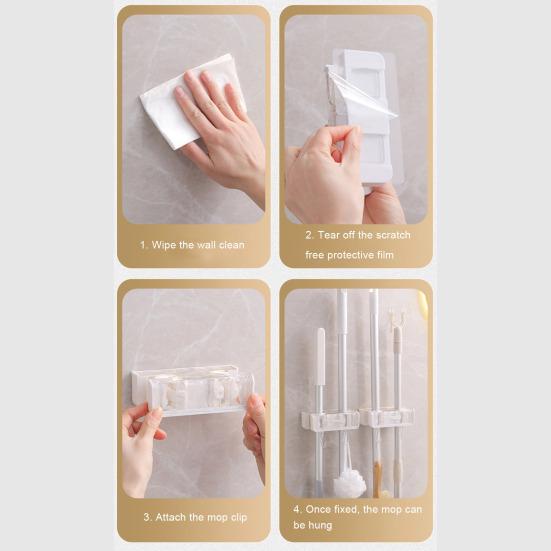 1. Wipe the wall clean

2. Tear off the scratch free protective film

3. Attach the mop clip

4. Once fixed, the mop can be hung