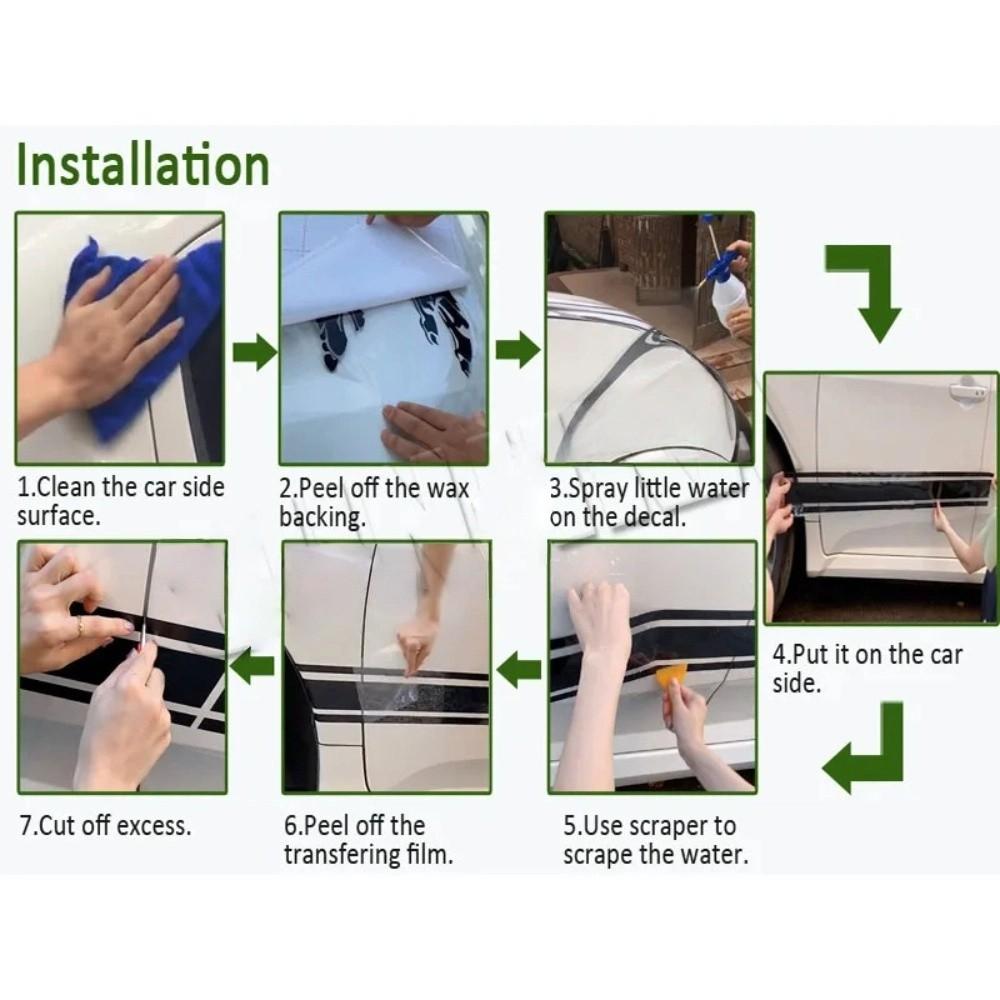 Installation

1.Clean the car side surface.

2.Peel off the wax backing.

3.Spray little water on the decal.

4.Put it on the car side.

5.Use scraper to scrape the water.

6.Peel off the transfering film.

7.Cut off excess.