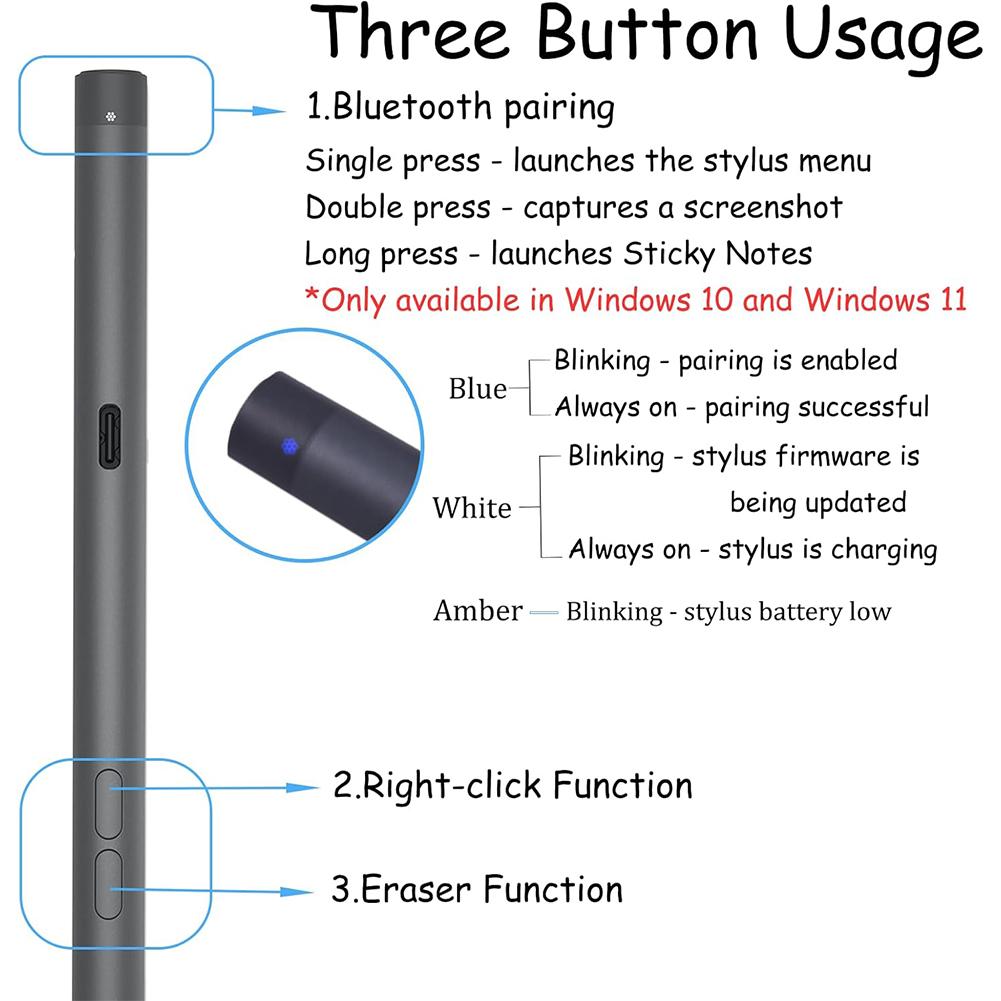 Three Button Usage

1.Bluetooth pairing
Single press - launches the stylus menu
Double press - captures a screenshot
Long press - launches Sticky Notes
*Only available in Windows 10 and Windows 11

Blue
Blinking - pairing is enabled
Always on - pairing successful

White
Blinking - stylus firmware is being updated
Always on - stylus is charging

Amber
Blinking - stylus battery low

2.Right-click Function

3.Eraser Function