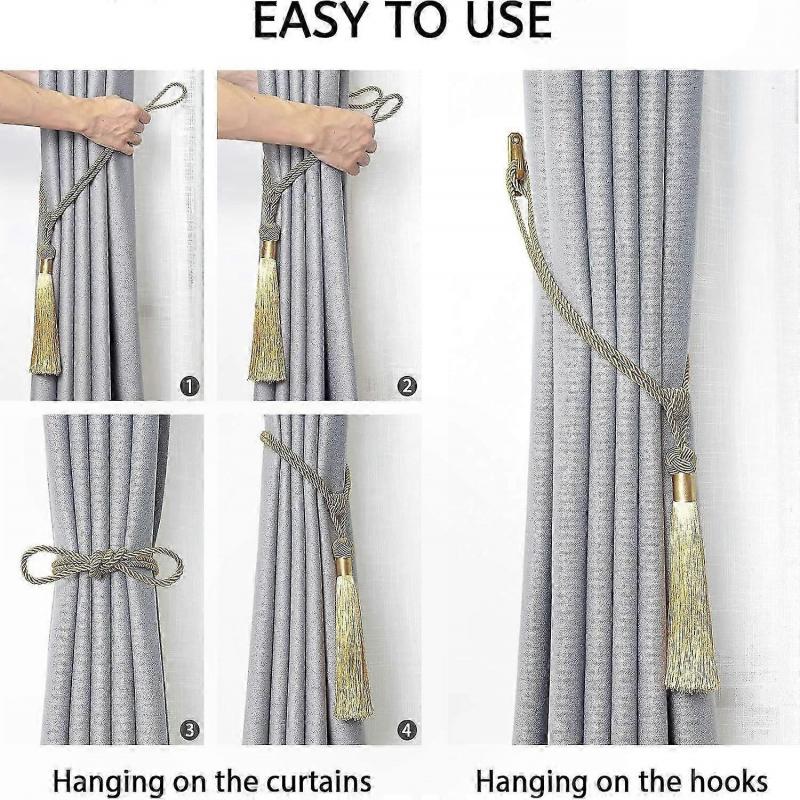 EASY TO USE

1

2

3

4

Hanging on the curtains

Hanging on the hooks