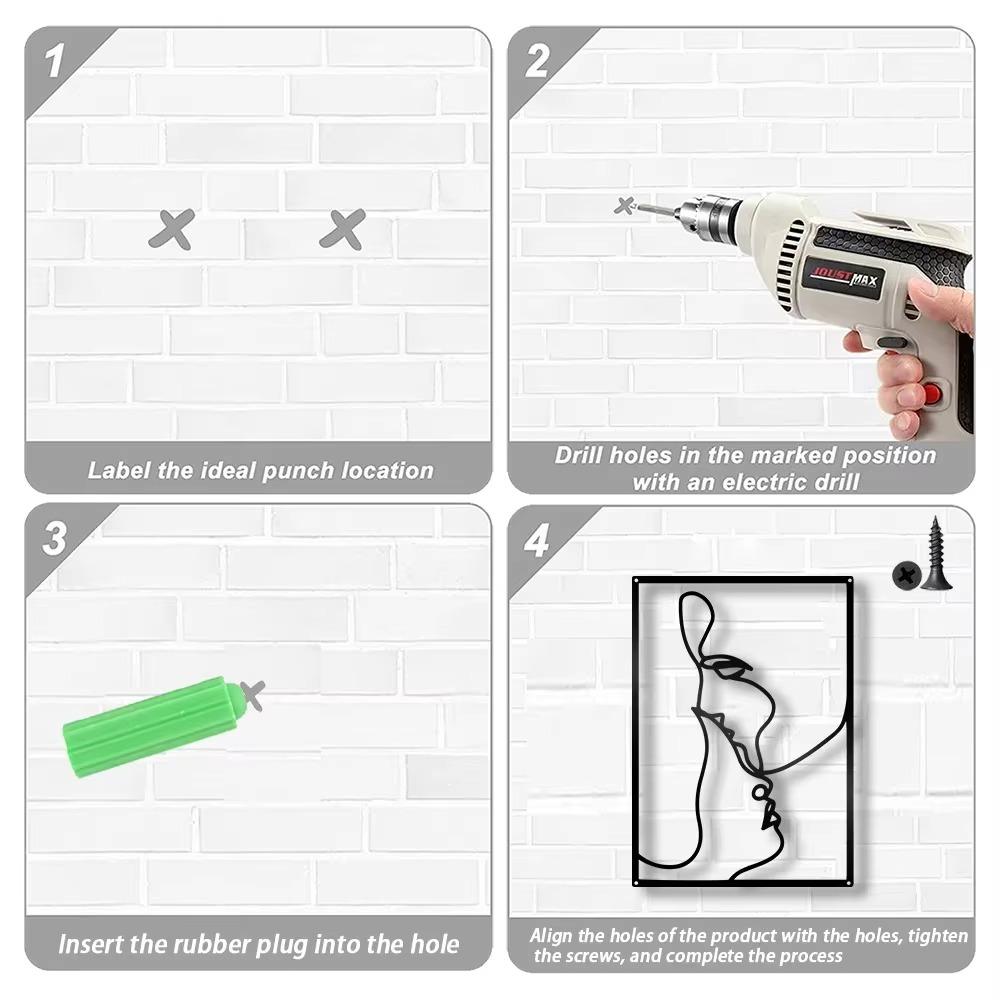 1

Label the ideal punch location

2

JOUSTMAX

Drill holes in the marked position with an electric drill

3

Insert the rubber plug into the hole

4

Align the holes of the product with the holes, tighten the screws, and complete the process