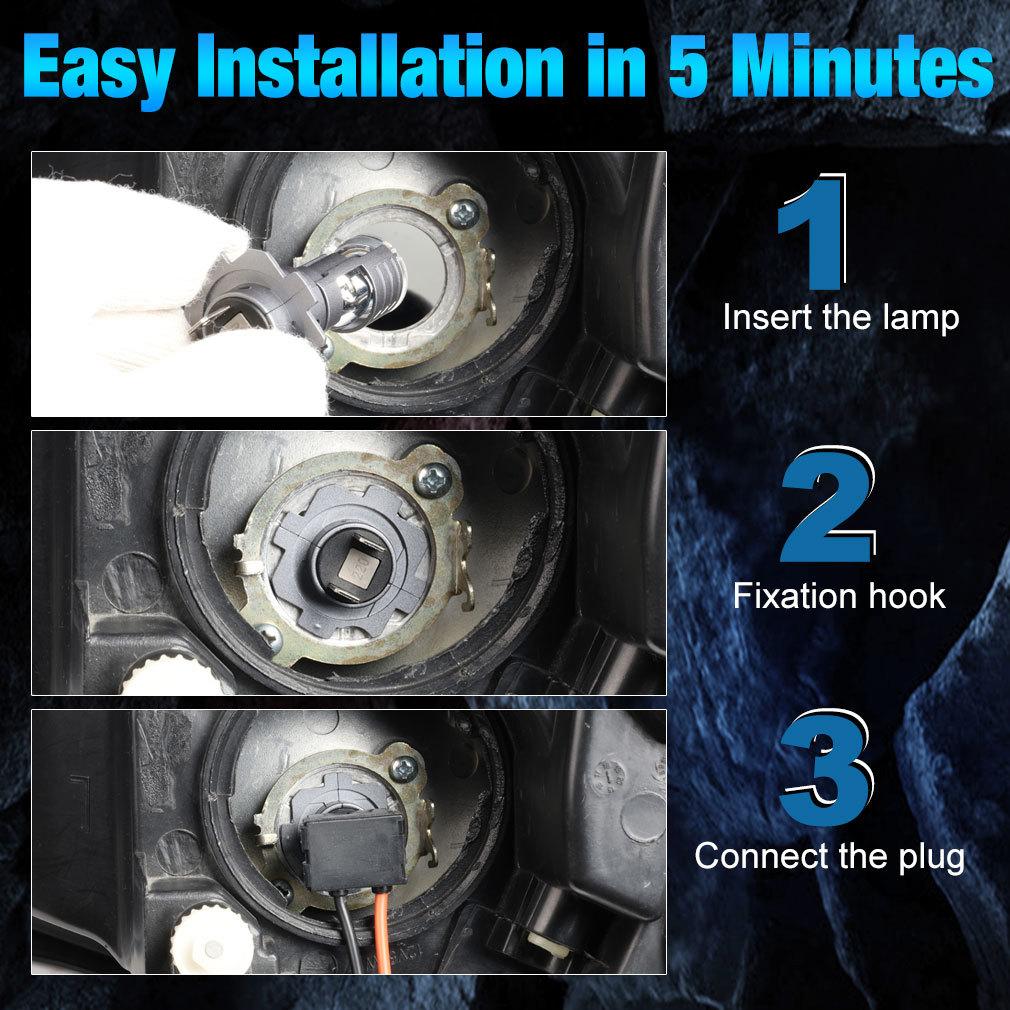 Easy Installation in 5 Minutes

1
Insert the lamp

2
Fixation hook

3
Connect the plug