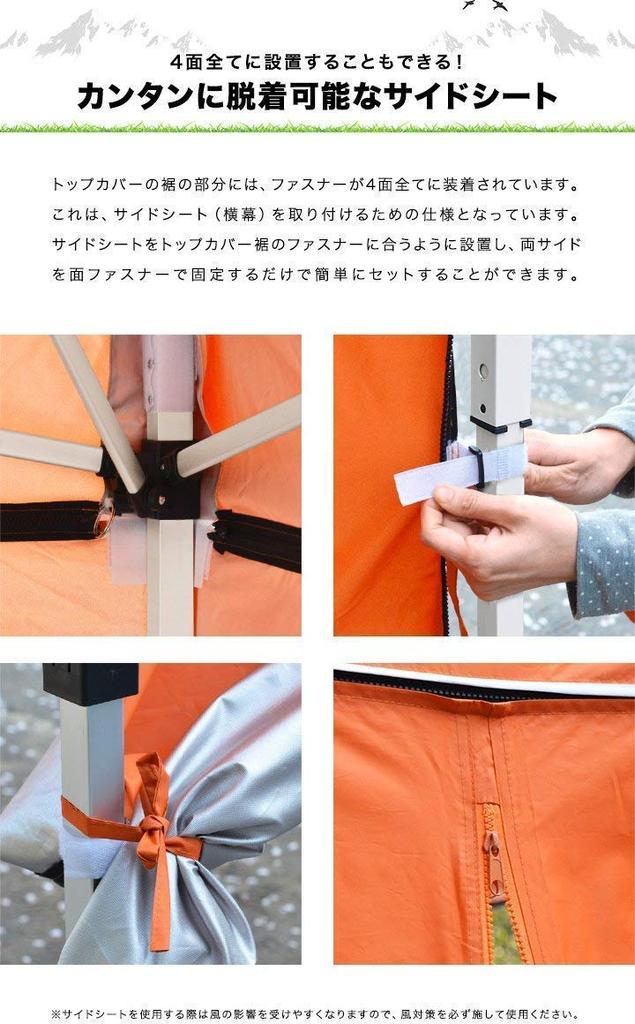 4面全てに設置することもできる！
カンタンに脱着可能なサイドシート

トップカバーの裾の部分には、ファスナーが4面全てに装着されています。これは、サイドシート（横幕）を取り付けるための仕様となっています。サイドシートをトップカバー裾のファスナーに合うように設置し、両サイドを面ファスナーで固定するだけで簡単にセットすることができます。

※サイドシートを使用する際は風の影響を受けやすくなりますので、風対策を必ず施して使用ください。