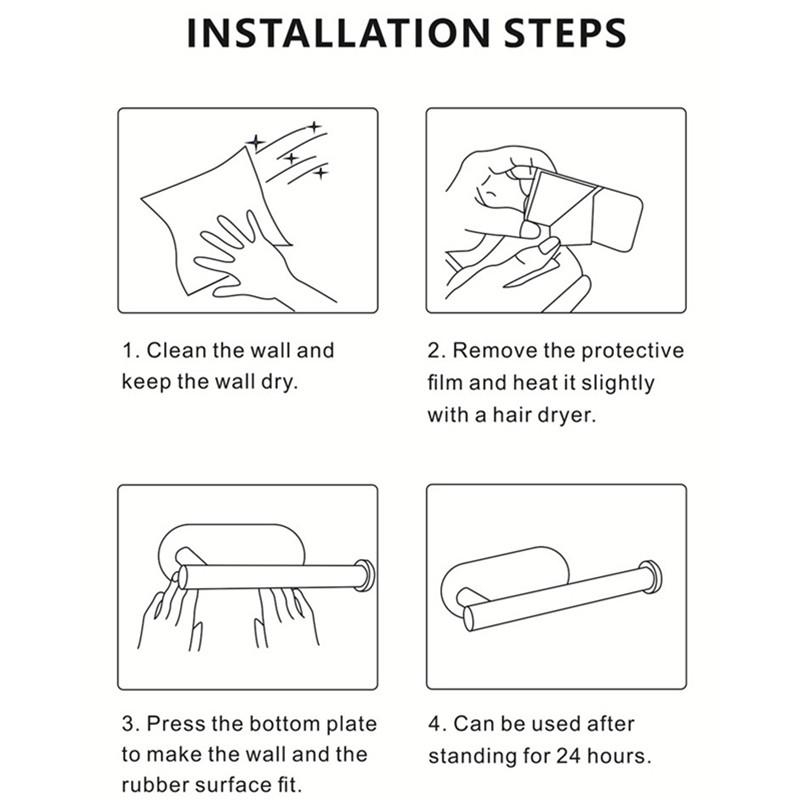 INSTALLATION STEPS

1. Clean the wall and keep the wall dry.

2. Remove the protective film and heat it slightly with a hair dryer.

3. Press the bottom plate to make the wall and the rubber surface fit.

4. Can be used after standing for 24 hours.