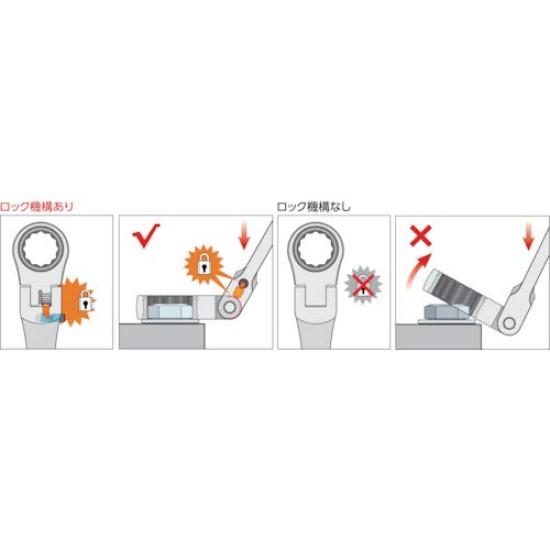 ロック機構あり

ロック機構なし